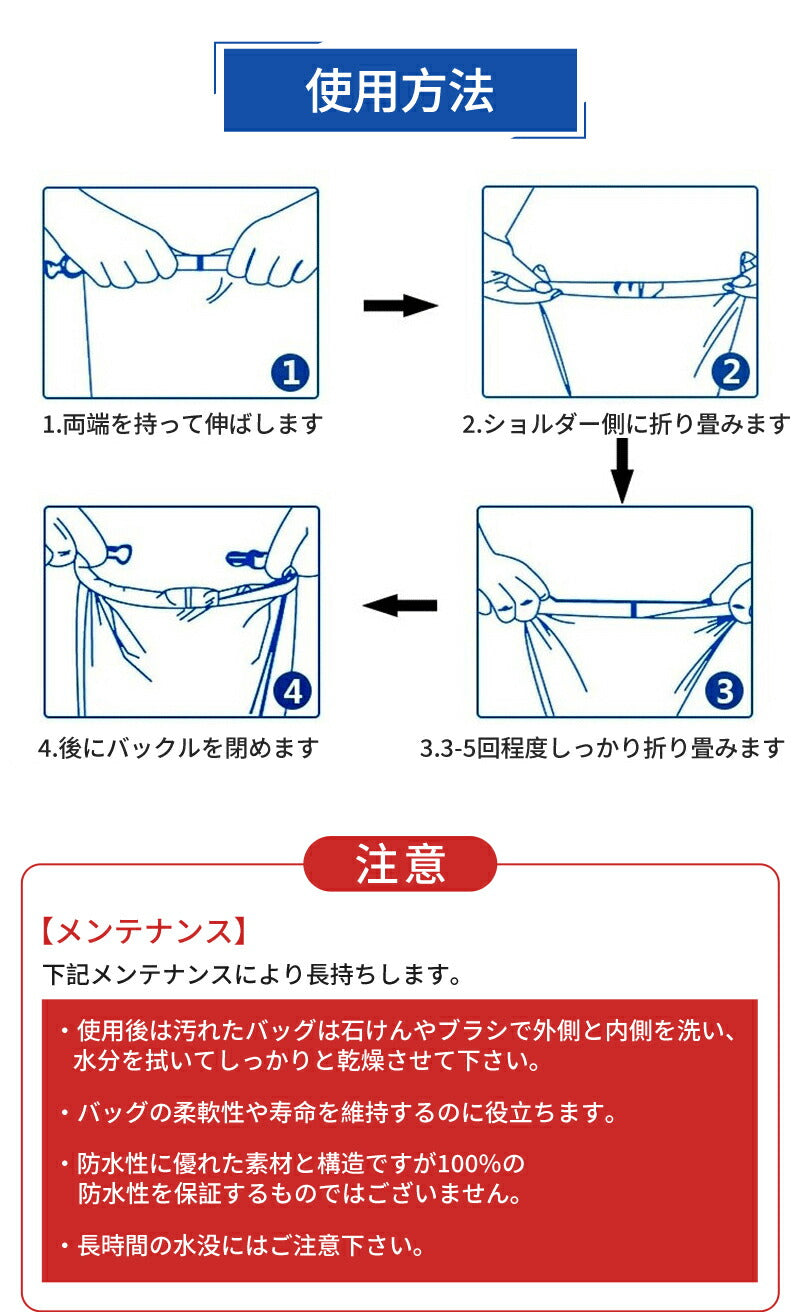 使用方法

1

1.両端を持って伸ばします

2

2.ショルダー側に折り畳みます

4

4.後にバックルを閉めます

3

3.3-5回程度しっかり折り畳みます

注意

【メンテナンス】

下記メンテナンスにより長持ちします。

・使用後は汚れたバッグは石けんやブラシで外側と内側を洗い、水分を拭いてしっかりと乾燥させて下さい。

・バッグの柔軟性や寿命を維持するのに役立ちます。

・防水性に優れた素材と構造ですが100%の防水性を保証するものではございません。

・長時間の水没にはご注意下さい。