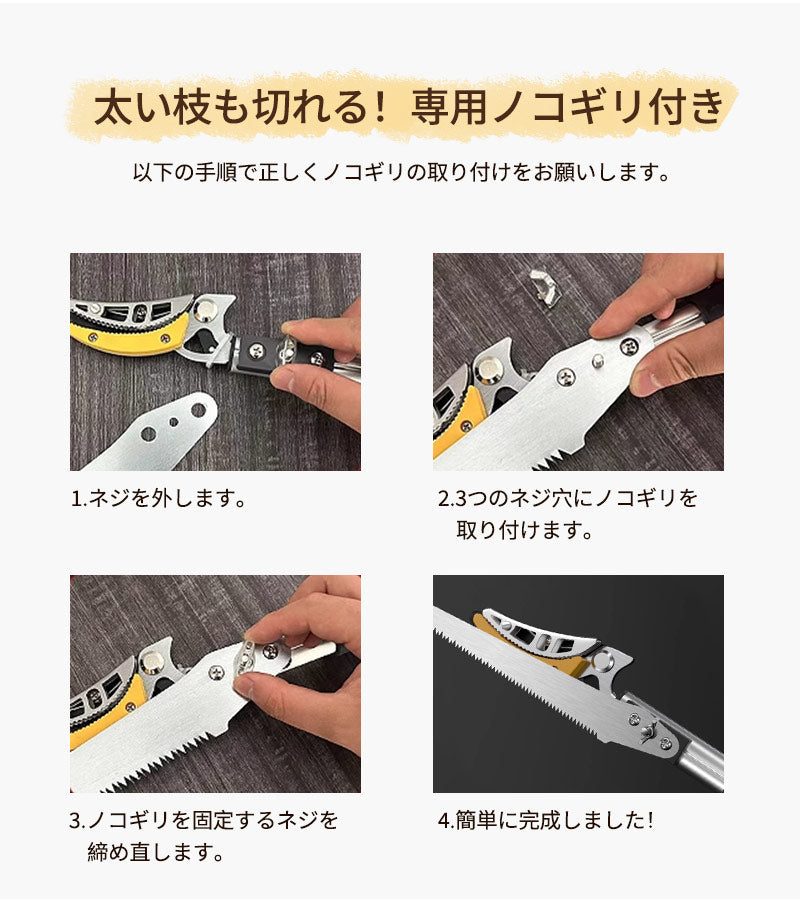 太い枝も切れる！専用ノコギリ付き

以下の手順で正しくノコギリの取り付けをお願いします。

1.ネジを外します。

2.3つのネジ穴にノコギリを取り付けます。

3.ノコギリを固定するネジを締め直します。

4.簡単に完成しました！