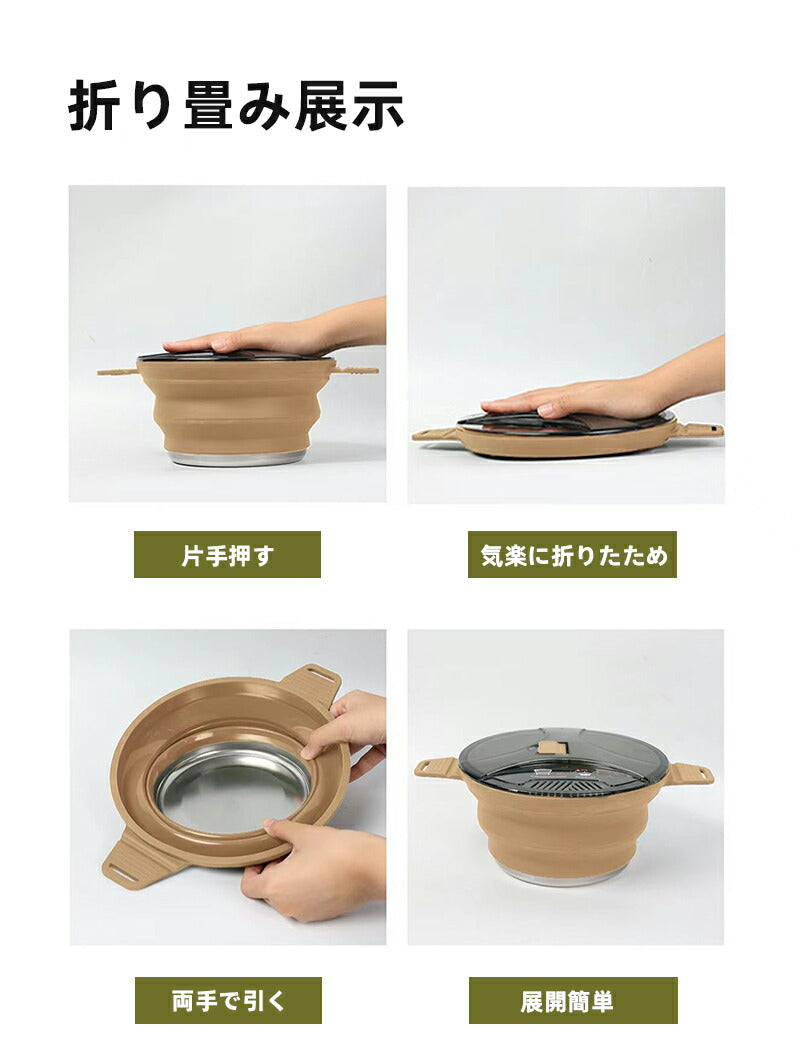 折り畳み展示

片手押す

気楽に折りたため

両手で引く

展開簡単