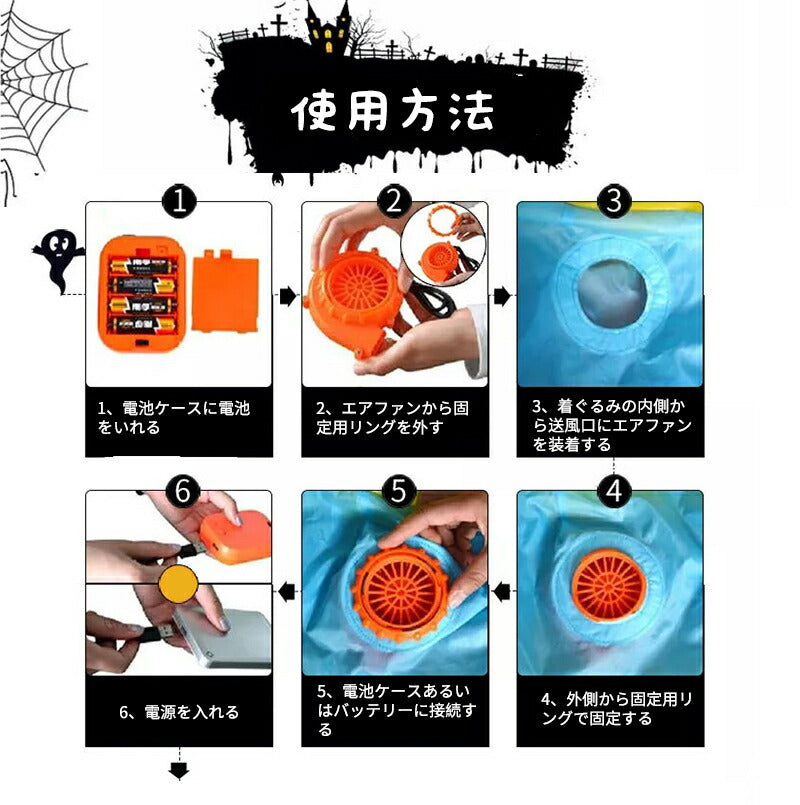 使用方法

1

1、電池ケースに電池をいれる

2

2、エアファンから固定用リングを外す

3

3、着ぐるみの内側から送風口にエアファンを装着する

4

4、外側から固定用リングで固定する

5

5、電池ケースあるいはバッテリーに接続する

6

6、電源を入れる