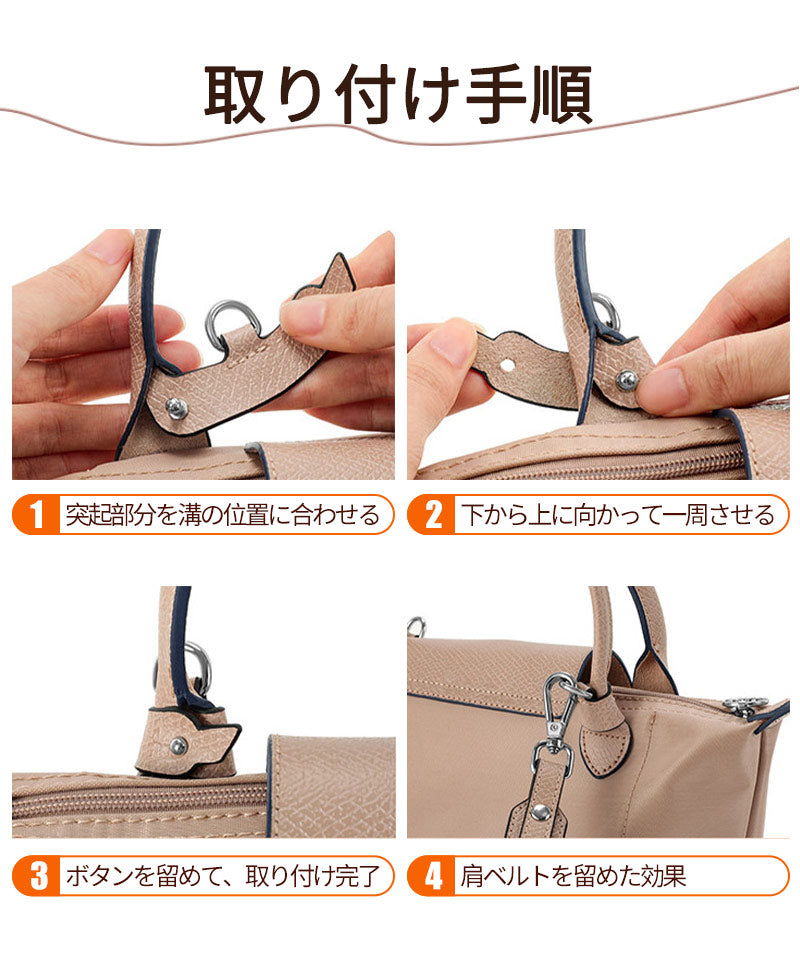 取り付け手順

1 突起部分を溝の位置に合わせる

2 下から上に向かって一周させる

3 ボタンを留めて、取り付け完了

4 肩ベルトを留めた効果