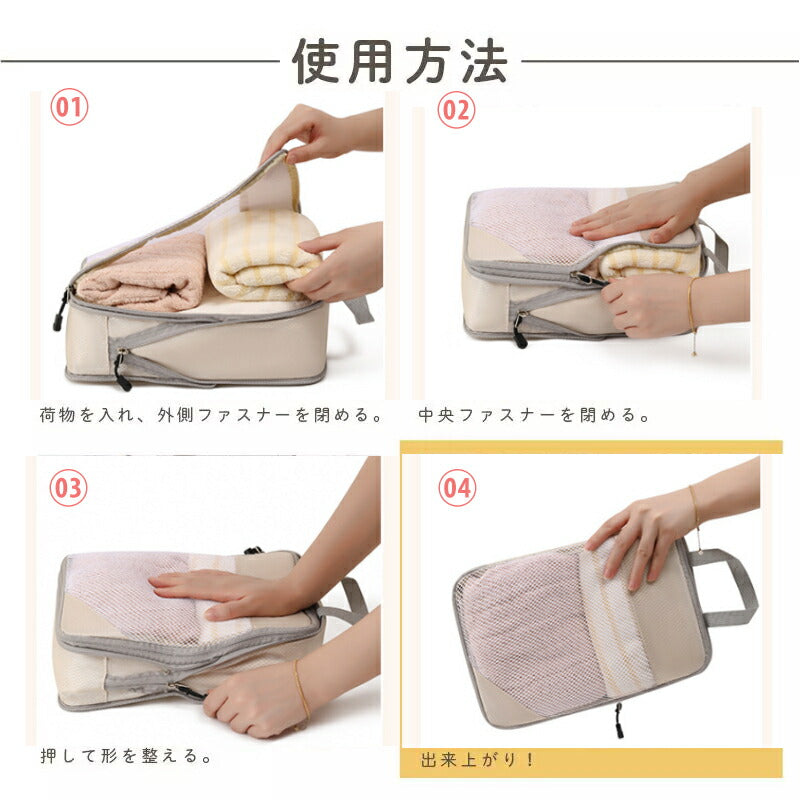 使用方法

01

荷物を入れ、外側ファスナーを閉める。

02

中央ファスナーを閉める。

03

押して形を整える。

04

出来上がり！