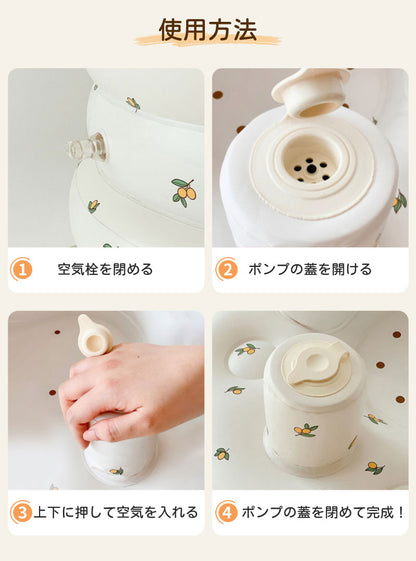 使用方法

1 空気栓を閉める

2 ポンプの蓋を開ける

3 上下に押して空気を入れる

4 ポンプの蓋を閉めて完成！