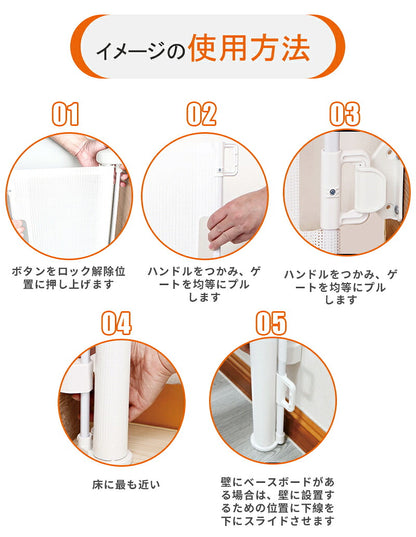 イメージの使用方法

01

ボタンをロック解除位置に押し上げます

02

ハンドルをつかみ、ゲートを均等にプルします

03

ハンドルをつかみ、ゲートを均等にプルします

04

床に最も近い

05

壁にベースボードがある場合は、壁に設置するための位置に下線を下にスライドさせます