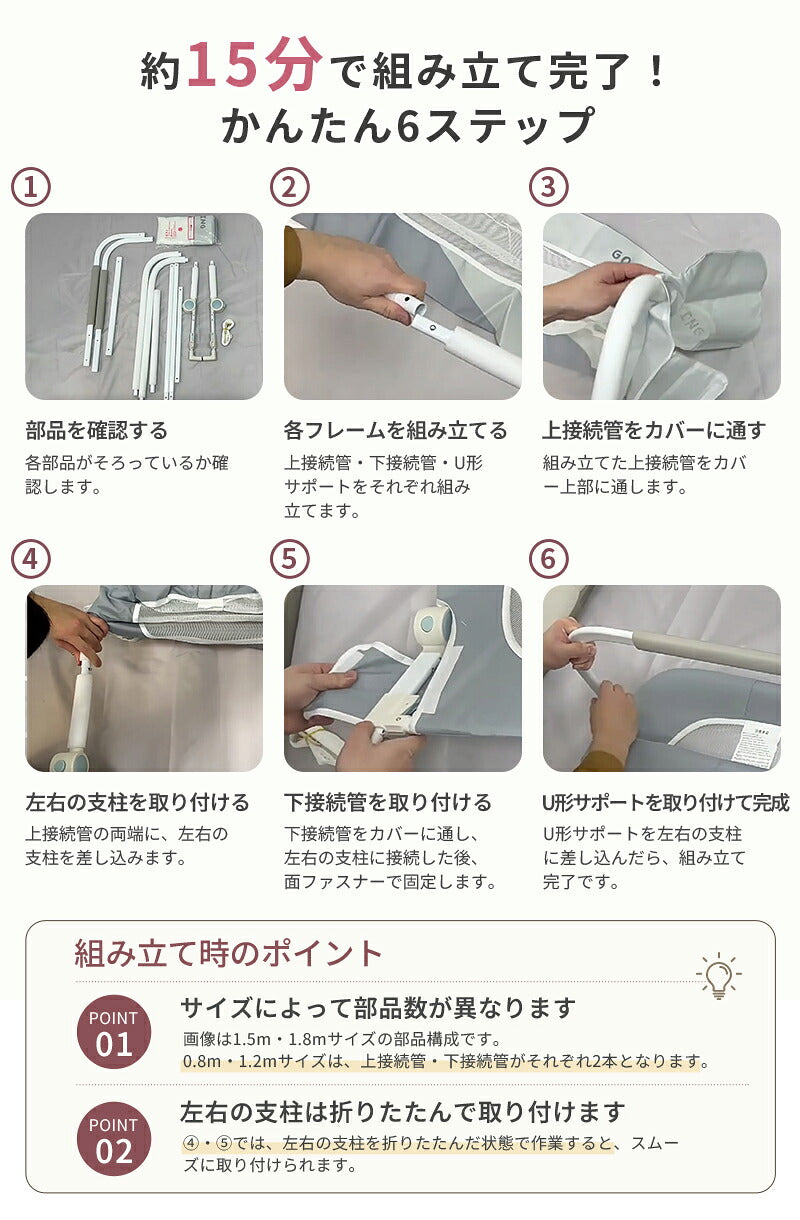 約15分で組み立て完了！
かんたん6ステップ

①

部品を確認する
各部品がそろっているか確認します。

②

各フレームを組み立てる
上接続管・下接続管・U形サポートをそれぞれ組み立てます。

③

上接続管をカバーに通す
組み立てた上接続管をカバー上部に通します。

④

左右の支柱を取り付ける
上接続管の両端に、左右の支柱を差し込みます。

⑤

下接続管を取り付ける
下接続管をカバーに通し、左右の支柱に接続した後、面ファスナーで固定します。

⑥

U形サポートを取り付けて完成
U形サポートを左右の支柱に差し込んだら、組み立て完了です。

組み立て時のポイント

POINT 01
サイズによって部品数が異なります
画像は1.5m・1.8mサイズの部品構成です。
0.8m・1.2mサイズは、上接続管・下接続管がそれぞれ2本となります。

POINT 02
左右の支柱は折りたたんで取り付けます
④・⑤では、左右の支柱を折りたたんだ状態で作業すると、スムーズに取り付けられます。