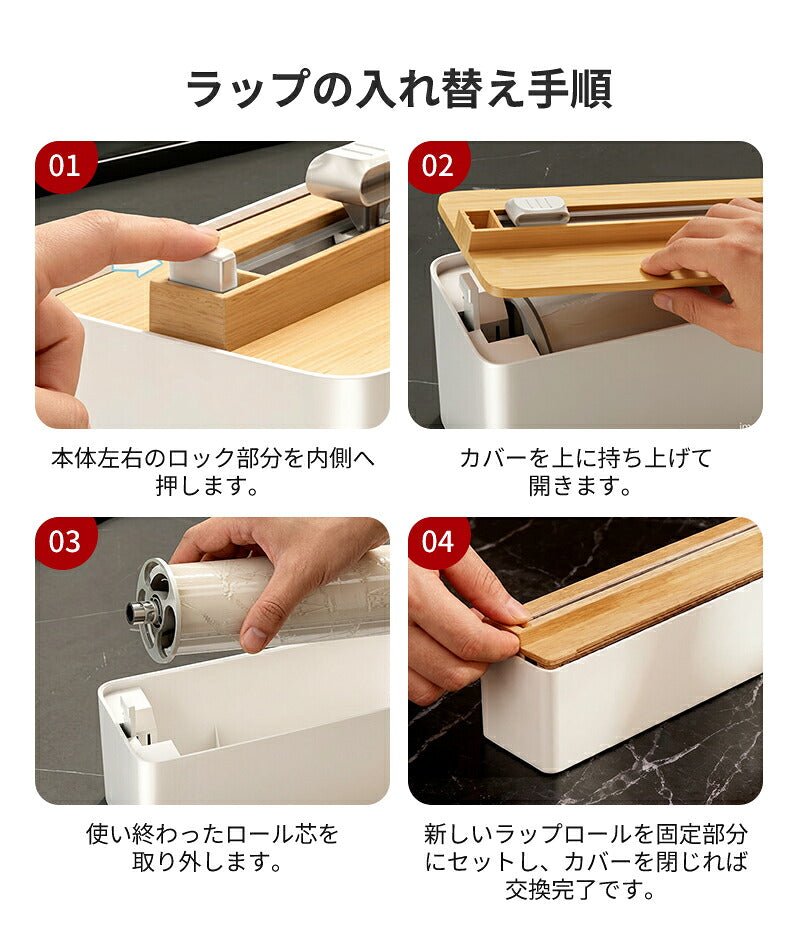 ラップの入れ替え手順

01

本体左右のロック部分を内側へ押します。

02

カバーを上に持ち上げて開きます。

03

使い終わったロール芯を取り外します。

04

新しいラップロールを固定部分にセットし、カバーを閉じれば交換完了です。