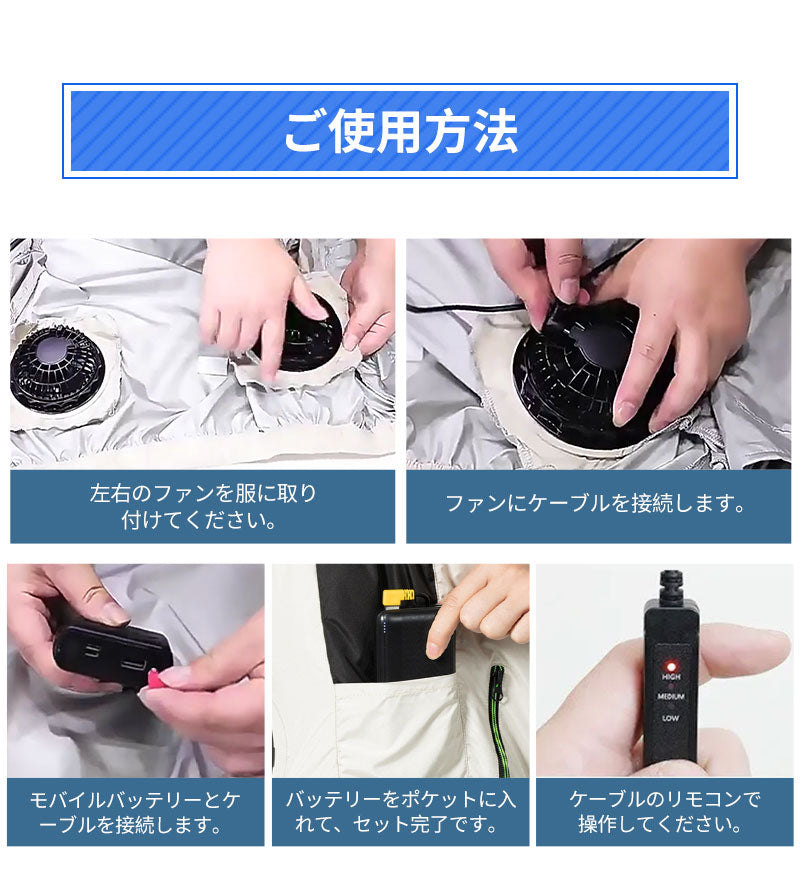 ご使用方法

左右のファンを服に取り付けてください。

ファンにケーブルを接続します。

モバイルバッテリーとケーブルを接続します。

バッテリーをポケットに入れて、セット完了です。

HIGH
MEDIUM
LOW

ケーブルのリモコンで操作してください。