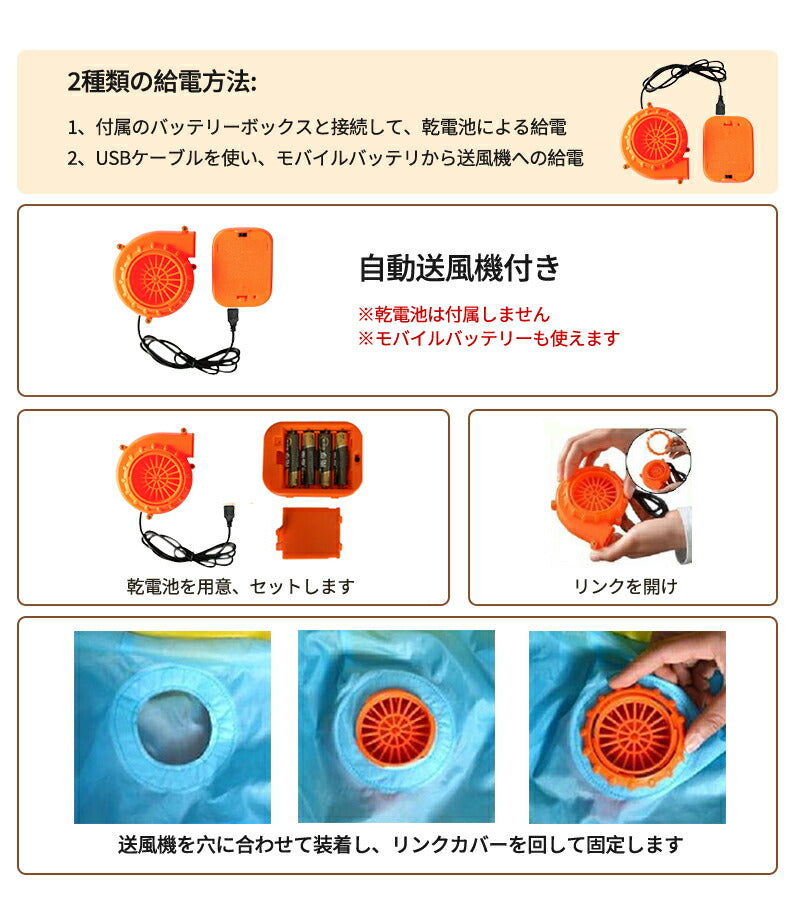 2種類の給電方法:

1、付属のバッテリーボックスと接続して、乾電池による給電
2、USBケーブルを使い、モバイルバッテリから送風機への給電

自動送風機付き

※乾電池は付属しません
※モバイルバッテリーも使えます

乾電池を用意、セットします

リンクを開け

送風機を穴に合わせて装着し、リンクカバーを回して固定します