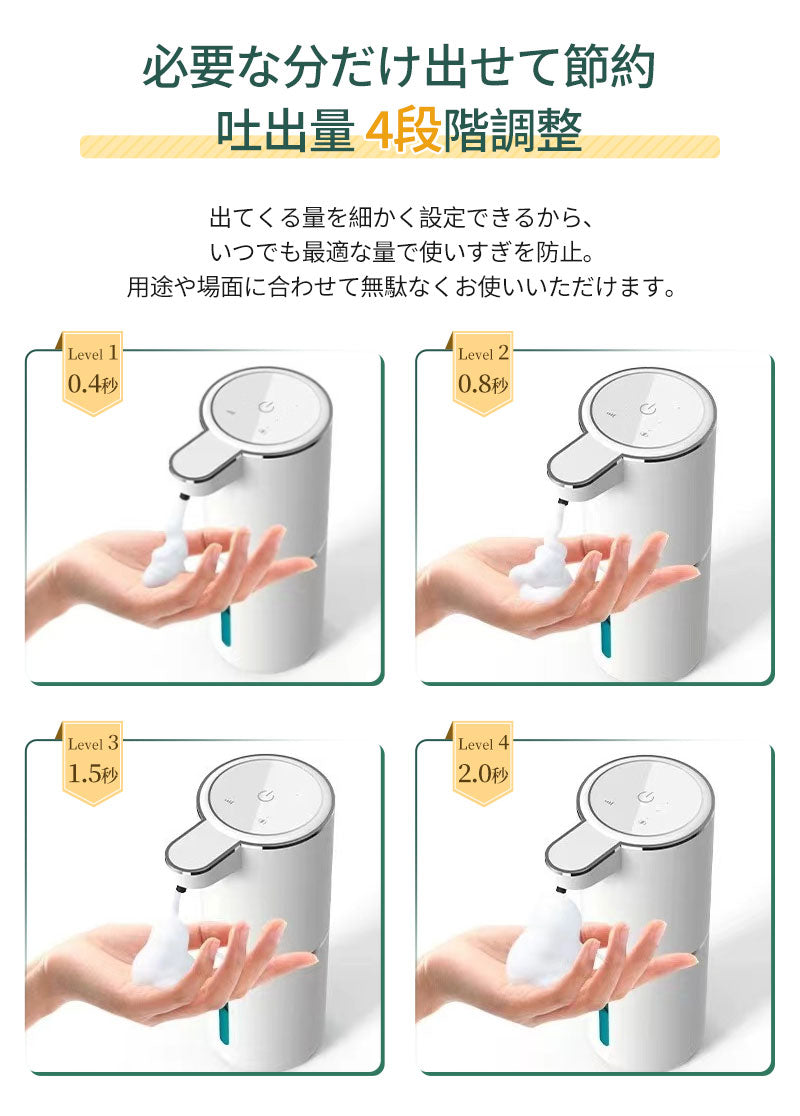 必要な分だけ出せて節約
吐出量 4段階調整

出てくる量を細かく設定できるから、
いつでも最適な量で使いすぎを防止。
用途や場面に合わせて無駄なくお使いいただけます。

Level 1
0.4秒

Level 2
0.8秒

Level 3
1.5秒

Level 4
2.0秒