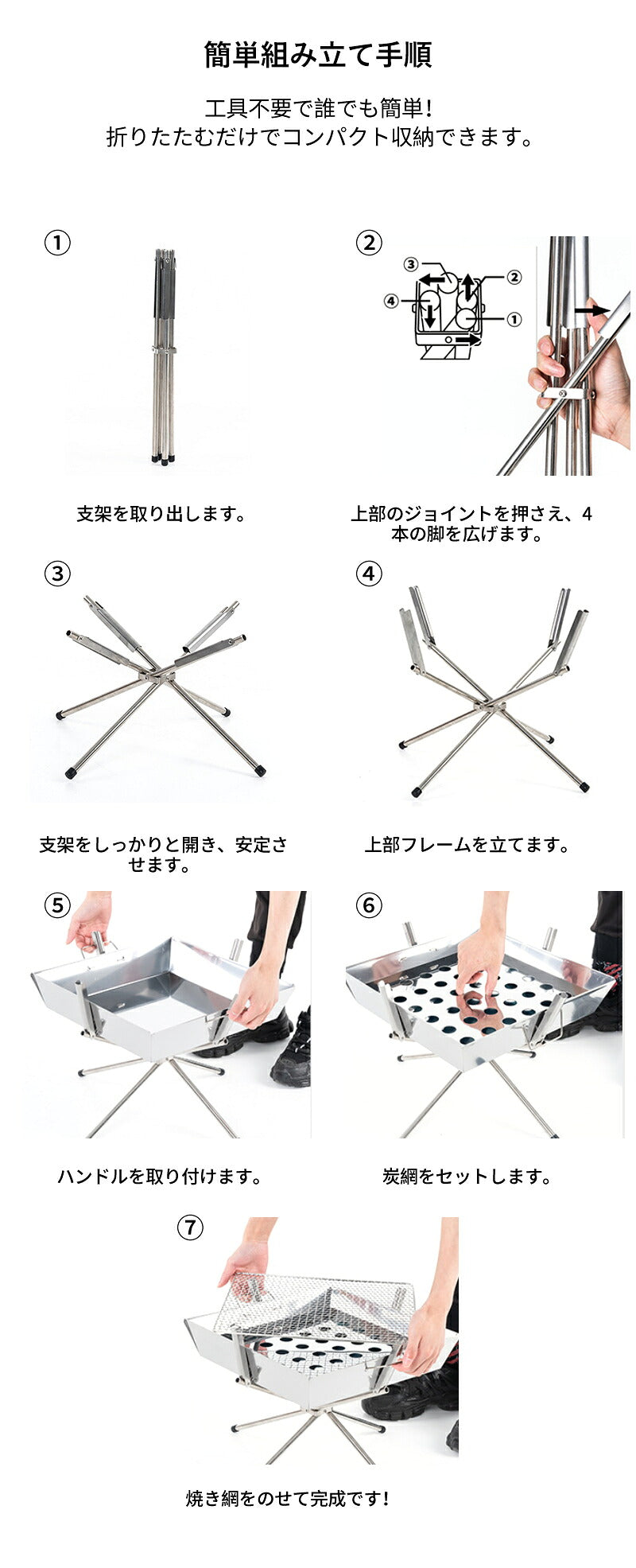 簡単組み立て手順

工具不要で誰でも簡単！
折りたたむだけでコンパクト収納できます。

①

支架を取り出します。

②

③ ② ④ ①

上部のジョイントを押さえ、4本の脚を広げます。

③

支架をしっかりと開き、安定させます。

④

上部フレームを立てます。

⑤

ハンドルを取り付けます。

⑥

炭網をセットします。

⑦

焼き網をのせて完成です！