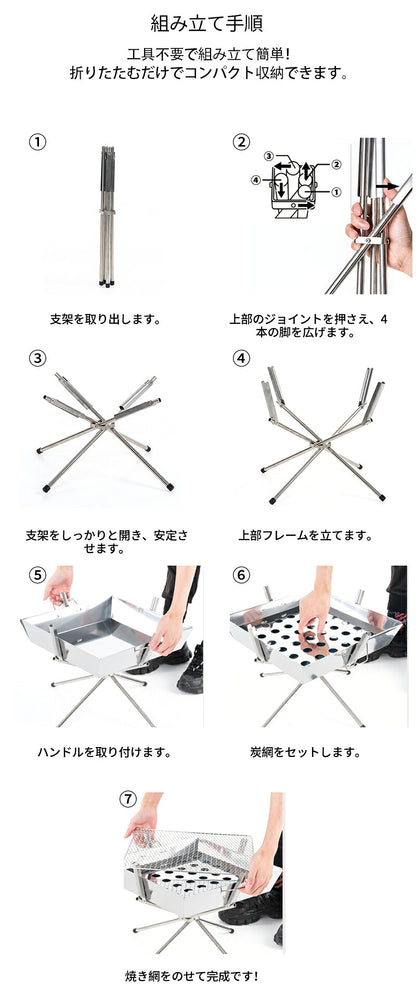 組み立て手順

工具不要で組み立て簡単！
折りたたむだけでコンパクト収納できます。

①

支架を取り出します。

②

③ ② ④ ①

上部のジョイントを押さえ、4本の脚を広げます。

③

支架をしっかりと開き、安定させます。

④

上部フレームを立てます。

⑤

ハンドルを取り付けます。

⑥

炭網をセットします。

⑦

焼き網をのせて完成です！