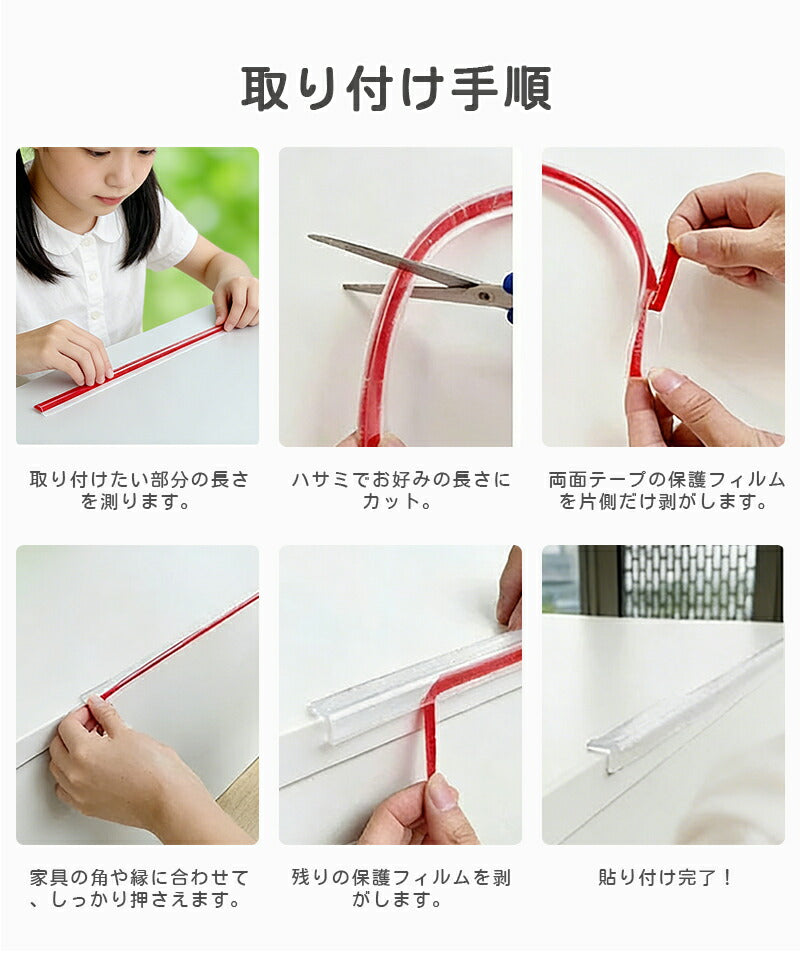 取り付け手順

取り付けたい部分の長さを測ります。

ハサミでお好みの長さにカット。

両面テープの保護フィルムを片側だけ剥がします。

家具の角や縁に合わせて、しっかり押さえます。

残りの保護フィルムを剥がします。

貼り付け完了！