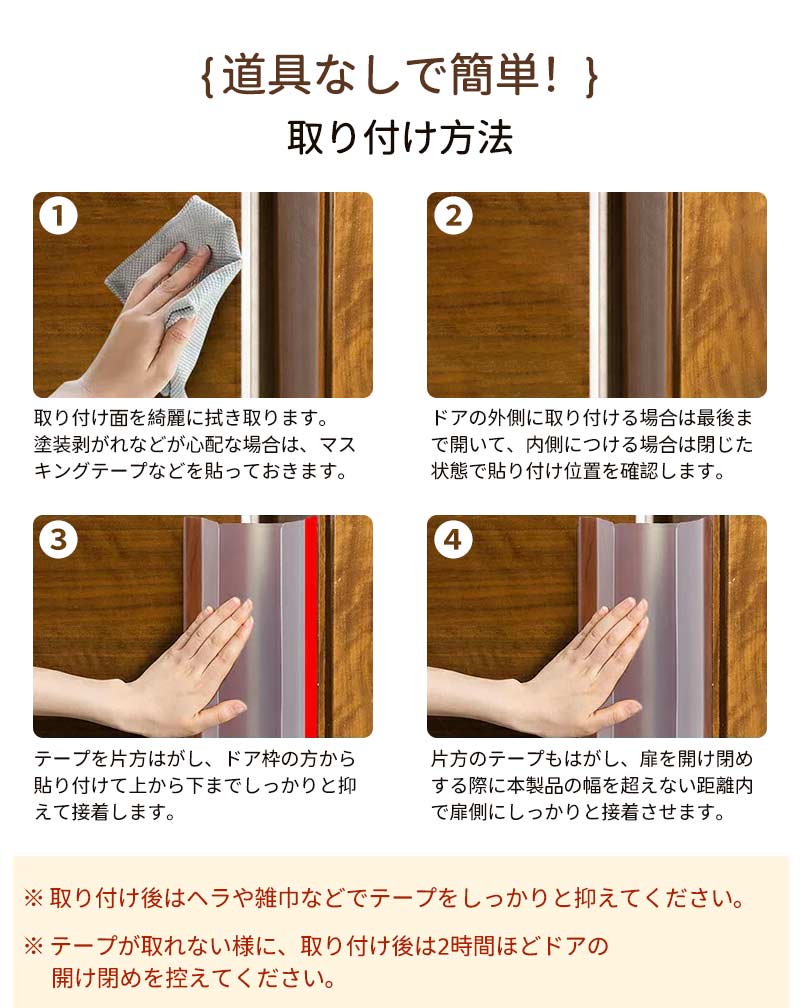 {道具なしで簡単！}
取り付け方法

1
取り付け面を綺麗に拭き取ります。
塗装剥がれなどが心配な場合は、マスキングテープなどを貼っておきます。

2
ドアの外側に取り付ける場合は最後まで開いて、内側につける場合は閉じた状態で貼り付け位置を確認します。

3
テープを片方はがし、ドア枠の方から貼り付けて上から下までしっかりと抑えて接着します。

4
片方のテープもはがし、扉を開け閉めする際に本製品の幅を超えない距離内で扉側にしっかりと接着させます。

※ 取り付け後はヘラや雑巾などでテープをしっかりと抑えてください。
※ テープが取れない様に、取り付け後は2時間ほどドアの開け閉めを控えてください。