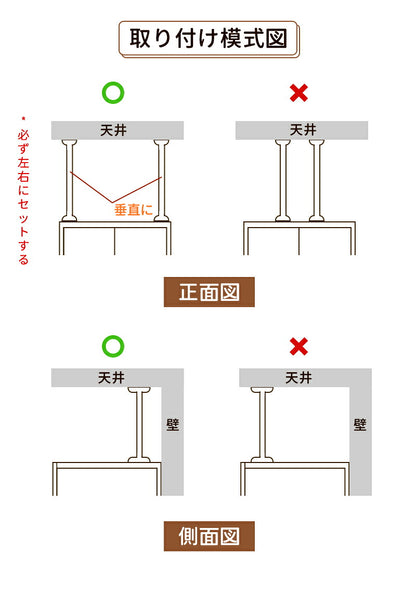 取り付け模式図

・必ず左右にセットする

○

天井

垂直に

×

天井

正面図

○

天井

壁

×

天井

壁

側面図