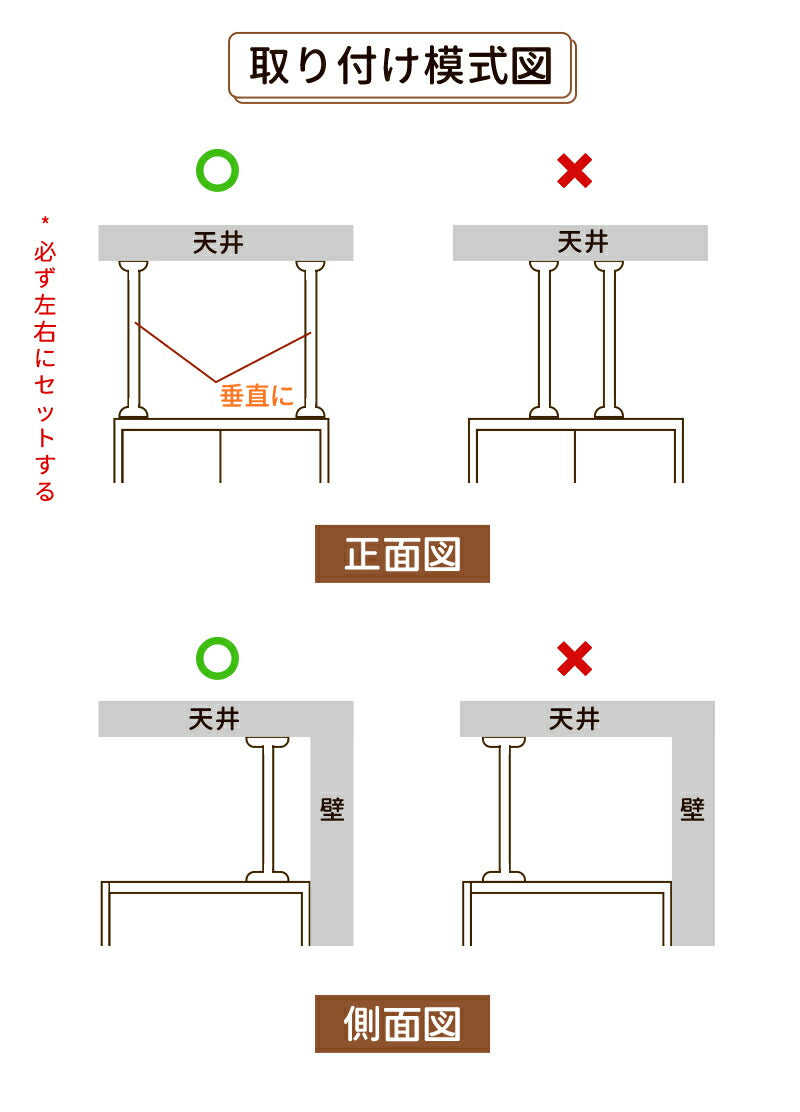 取り付け模式図

○

×

＊必ず左右にセットする

天井

垂直に

天井

正面図

○

×

天井

壁

天井

壁

側面図