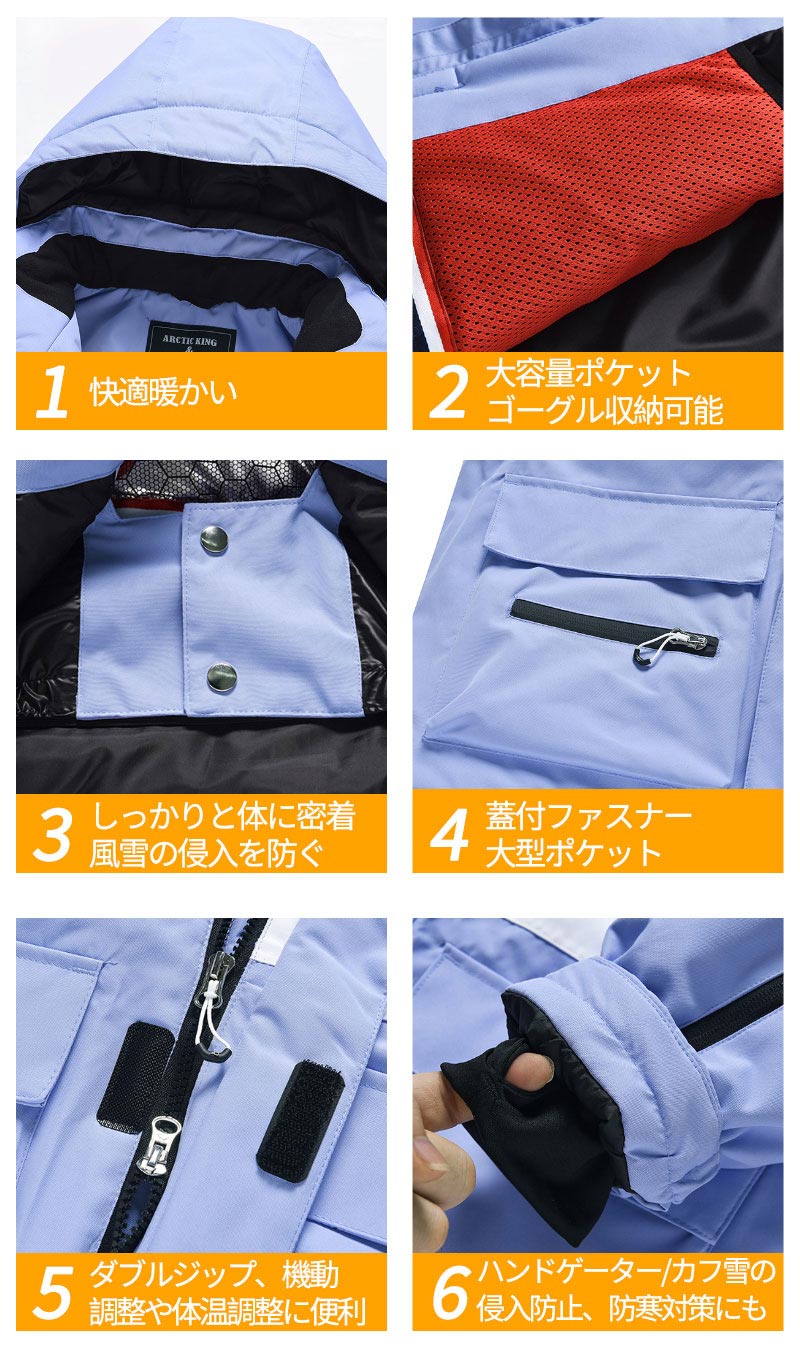 ARCTIC KING

1 快適暖かい

2 大容量ポケット
ゴーグル収納可能

3 しっかりと体に密着
風雪の侵入を防ぐ

4 蓋付ファスナー
大型ポケット

5 ダブルジップ、機動
調整や体温調整に便利

6 ハンドゲーター/カフ雪の
侵入防止、防寒対策にも