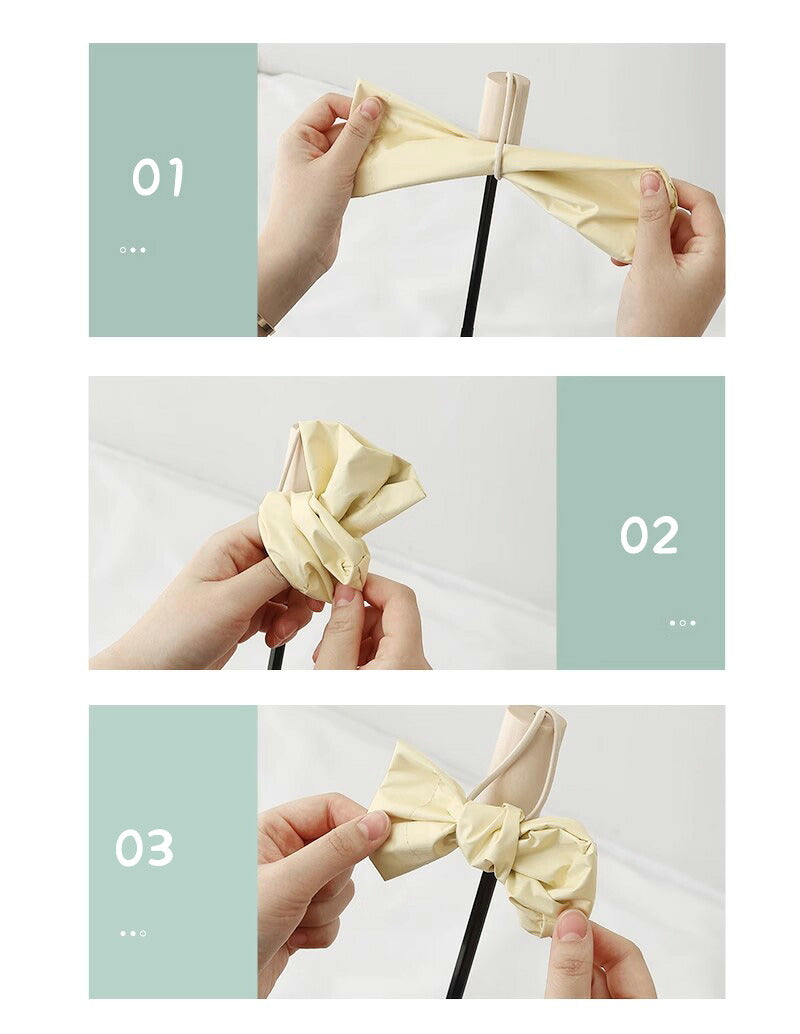 01

02

03