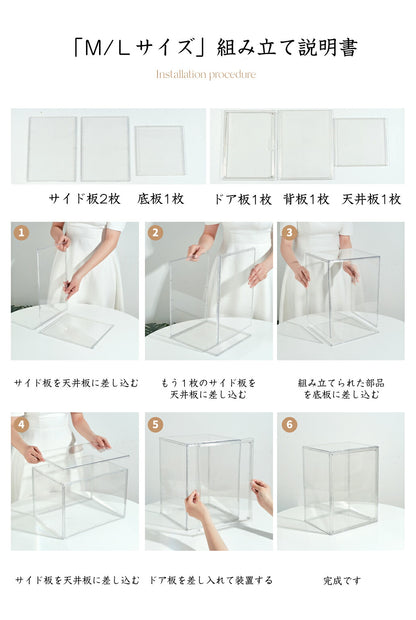 「M/Lサイズ」組み立て説明書

Installation procedure

サイド板2枚　底板1枚

ドア板1枚　背板1枚　天井板1枚

1

2

3

サイド板を天井板に差し込む

もう1枚のサイド板を天井板に差し込む

組み立てられた部品を底板に差し込む

4

5

6

サイド板を天井板に差し込む

ドア板を差し入れて装置する

完成です