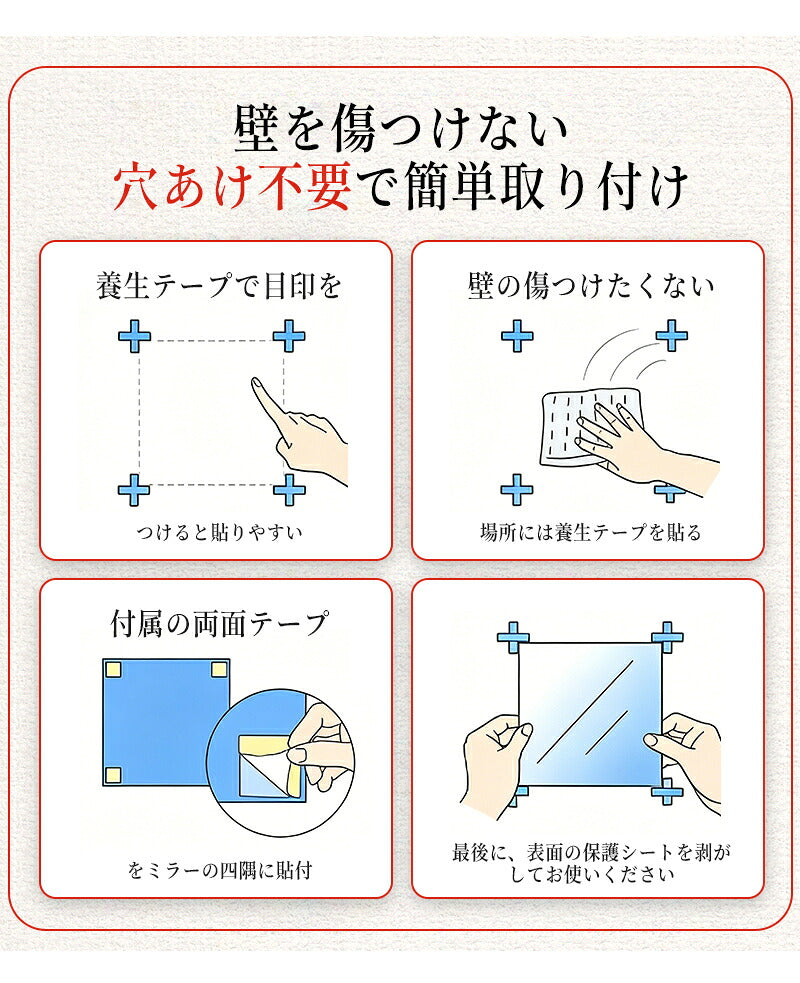 壁を傷つけない
穴あけ不要で簡単取り付け

養生テープで目印を

つけると貼りやすい

壁の傷つけたくない

場所には養生テープを貼る

付属の両面テープ

をミラーの四隅に貼付

最後に、表面の保護シートを剥がしてお使いください