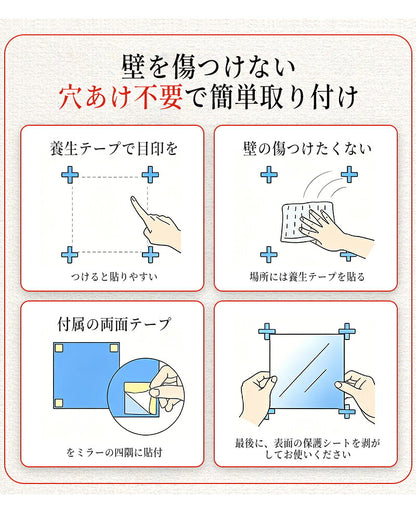 壁を傷つけない
穴あけ不要で簡単取り付け

養生テープで目印を

つけると貼りやすい

壁の傷つけたくない

場所には養生テープを貼る

付属の両面テープ

をミラーの四隅に貼付

最後に、表面の保護シートを剥がしてお使いください