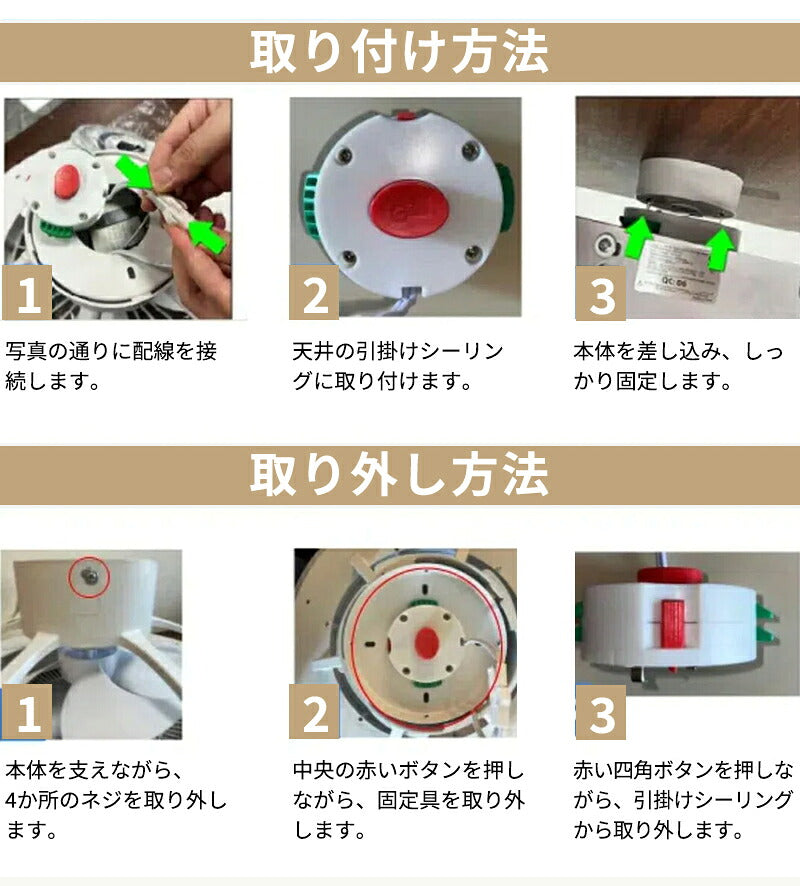 取り付け方法

1

写真の通りに配線を接続します。

2

天井の引掛けシーリングに取り付けます。

3

本体を差し込み、しっかり固定します。

取り外し方法

1

本体を支えながら、4か所のネジを取り外します。

2

中央の赤いボタンを押しながら、固定具を取り外します。

3

赤い四角ボタンを押しながら、引掛けシーリングから取り外します。