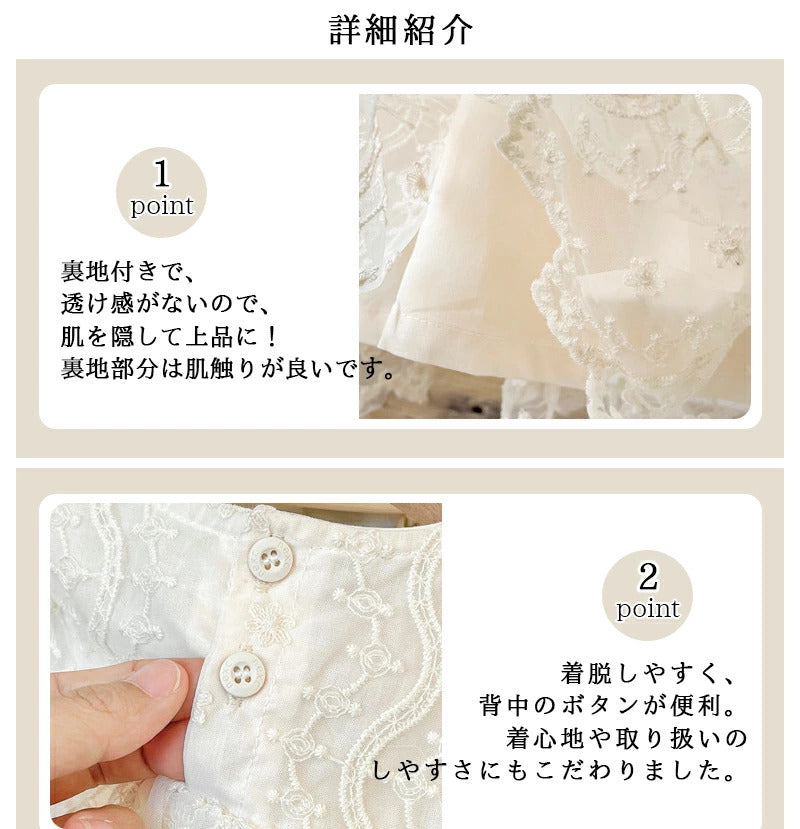 詳細紹介

1
point

裏地付きで、
透け感がないので、
肌を隠して上品に！
裏地部分は肌触りが良いです。

2
point

着脱しやすく、
背中のボタンが便利。
着心地や取り扱いの
しやすさにもこだわりました。