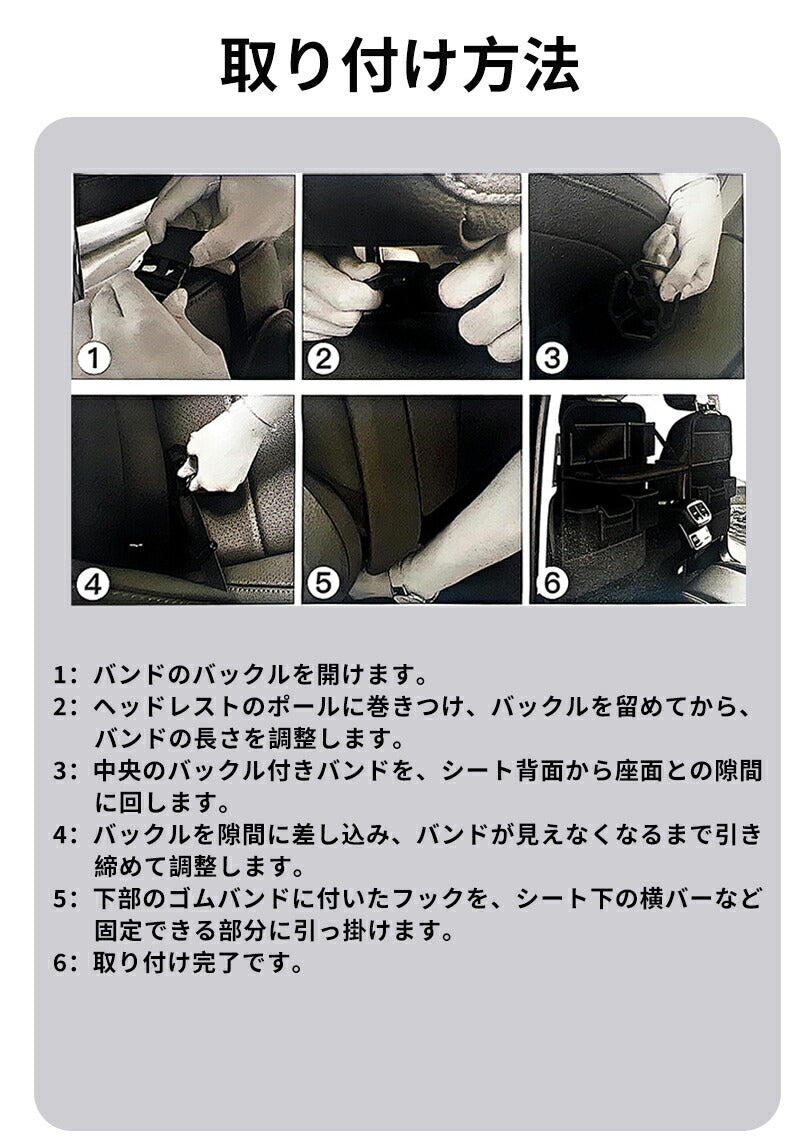 取り付け方法

1
2
3
4
5
6

1：バンドのバックルを開けます。
2：ヘッドレストのポールに巻きつけ、バックルを留めてから、バンドの長さを調整します。
3：中央のバックル付きバンドを、シート背面から座面との隙間に回します。
4：バックルを隙間に差し込み、バンドが見えなくなるまで引き締めて調整します。
5：下部のゴムバンドに付いたフックを、シート下の横バーなど固定できる部分に引っ掛けます。
6：取り付け完了です。