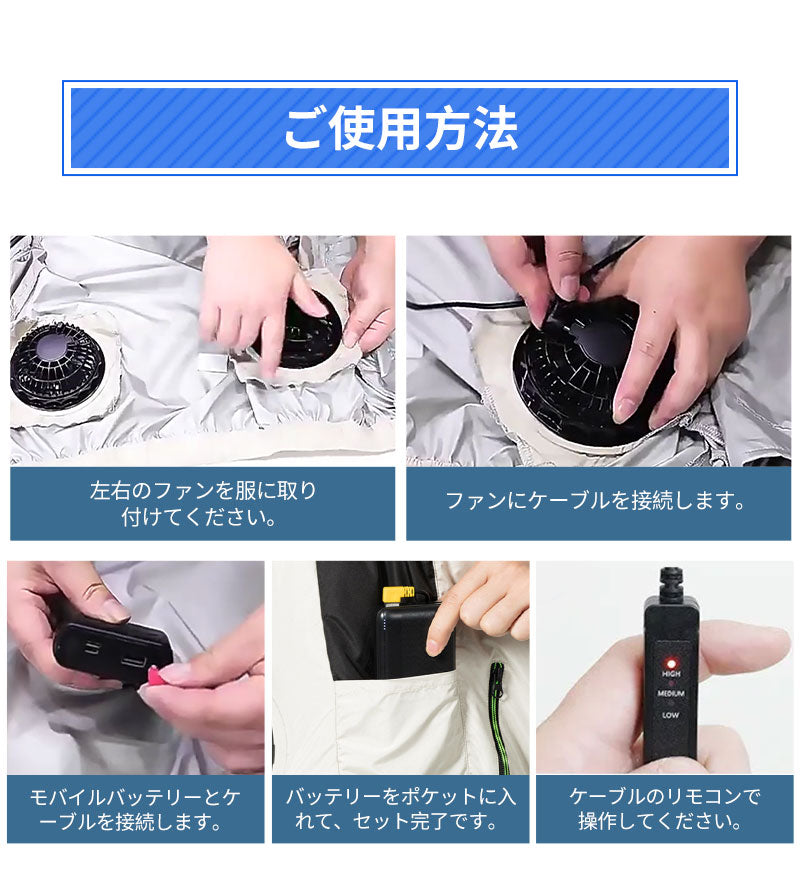 ご使用方法

左右のファンを服に取り付けてください。

ファンにケーブルを接続します。

HIGH
MEDIUM
LOW

モバイルバッテリーとケーブルを接続します。

バッテリーをポケットに入れて、セット完了です。

ケーブルのリモコンで操作してください。