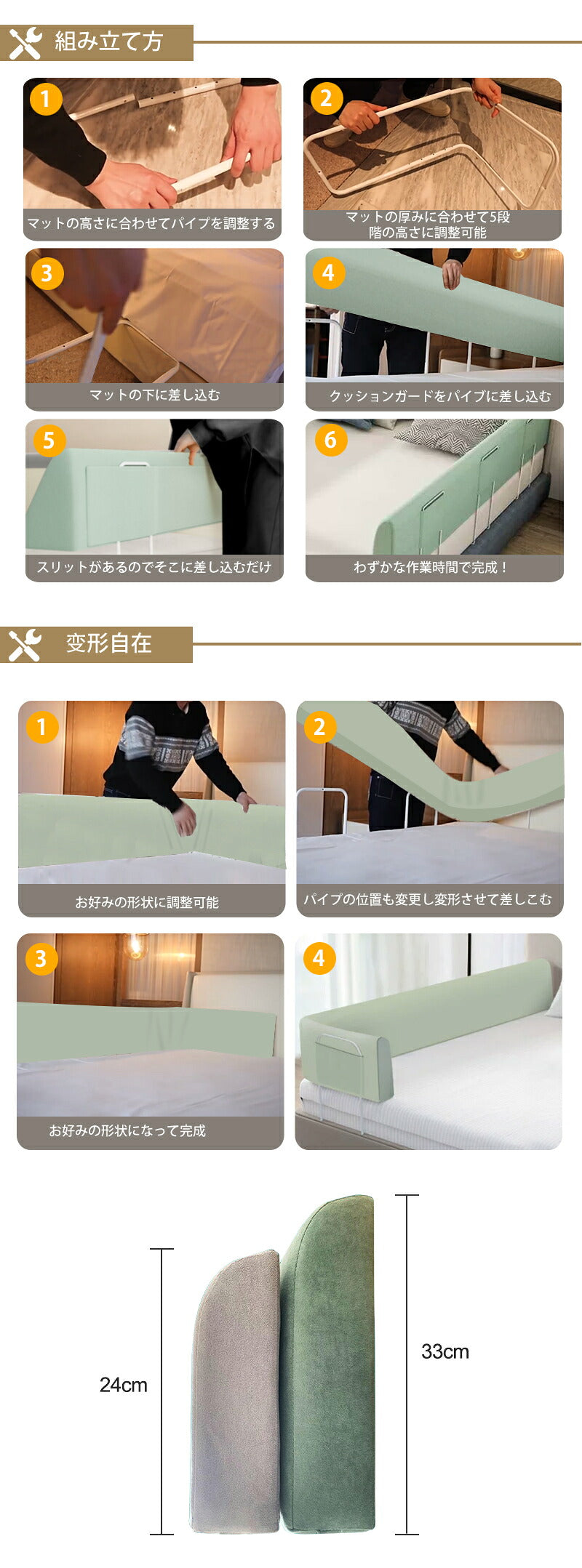 組み立て方

1
マットの高さに合わせてパイプを調整する

2
マットの厚みに合わせて5段階の高さに調整可能

3
マットの下に差し込む

4
クッションガードをパイプに差し込む

5
スリットがあるのでそこに差し込むだけ

6
わずかな作業時間で完成！

変形自在

1
お好みの形状に調整可能

2
パイプの位置も変更し変形させて差しこむ

3
お好みの形状になって完成

4

24cm

33cm