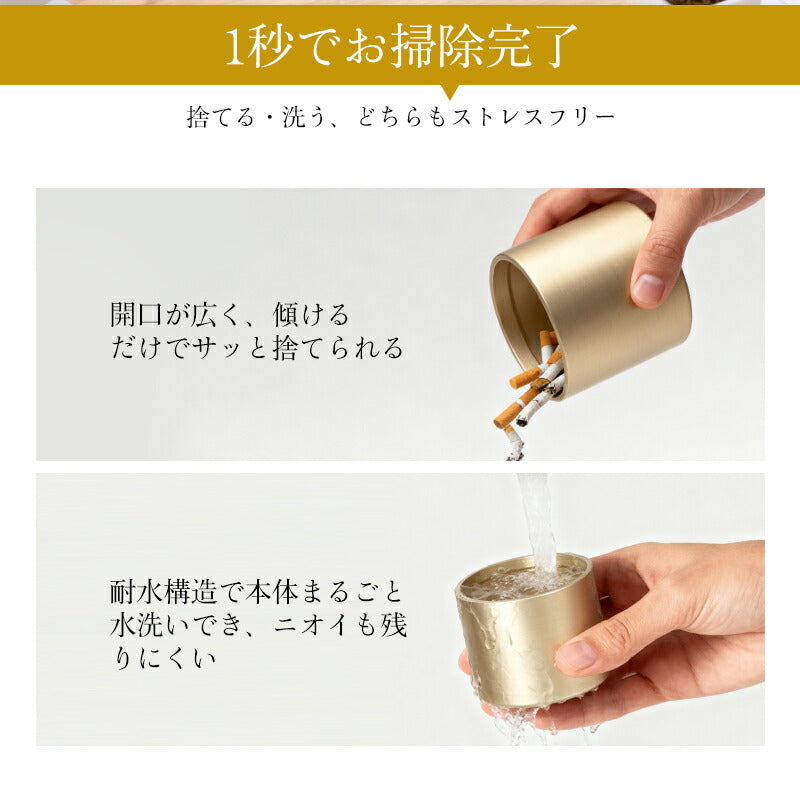 1秒でお掃除完了

捨てる・洗う、どちらもストレスフリー

開口が広く、傾けるだけでサッと捨てられる

耐水構造で本体まるごと水洗いでき、ニオイも残りにくい