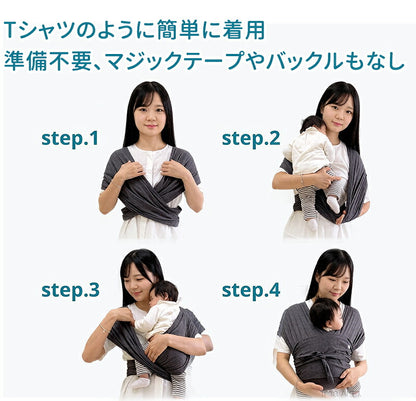 Tシャツのように簡単に着用
準備不要、マジックテープやバックルもなし

step.1

step.2

step.3

step.4