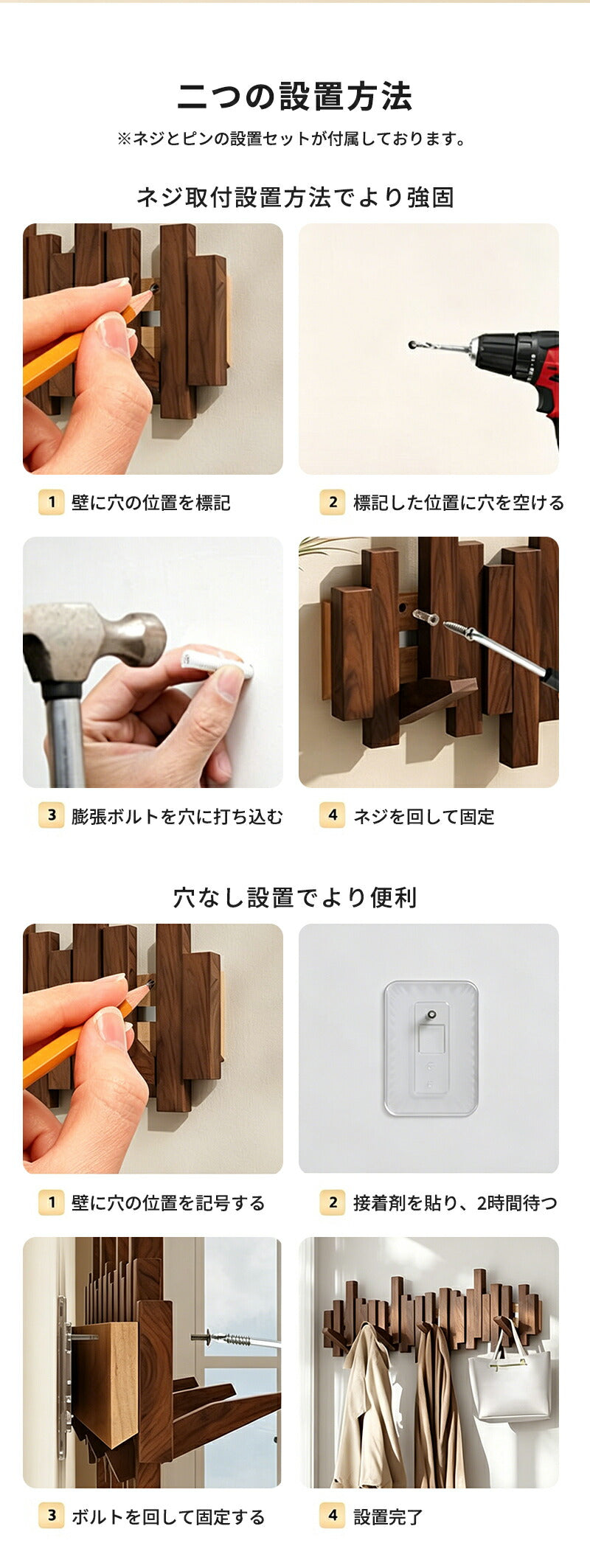 二つの設置方法

※ネジとピンの設置セットが付属しております。

ネジ取付設置方法でより強固

1 壁に穴の位置を標記

2 標記した位置に穴を空ける

3 膨張ボルトを穴に打ち込む

4 ネジを回して固定

穴なし設置でより便利

1 壁に穴の位置を記号する

2 接着剤を貼り、2時間待つ

3 ボルトを回して固定する

4 設置完了