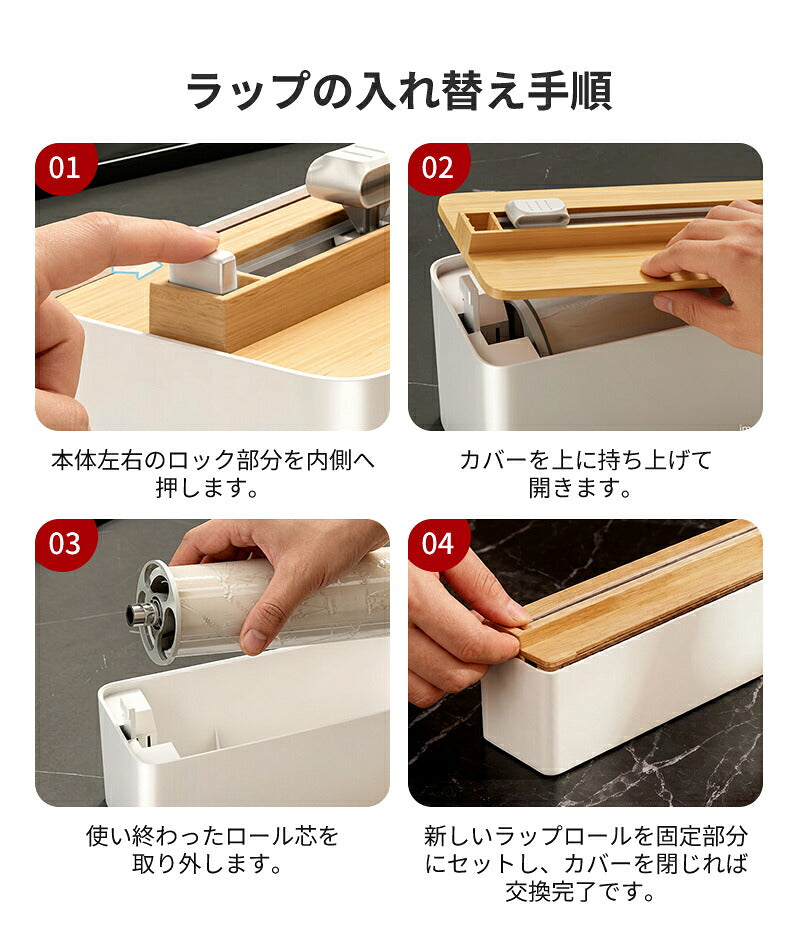 ラップの入れ替え手順

01

本体左右のロック部分を内側へ押します。

02

カバーを上に持ち上げて開きます。

03

使い終わったロール芯を取り外します。

04

新しいラップロールを固定部分にセットし、カバーを閉じれば交換完了です。