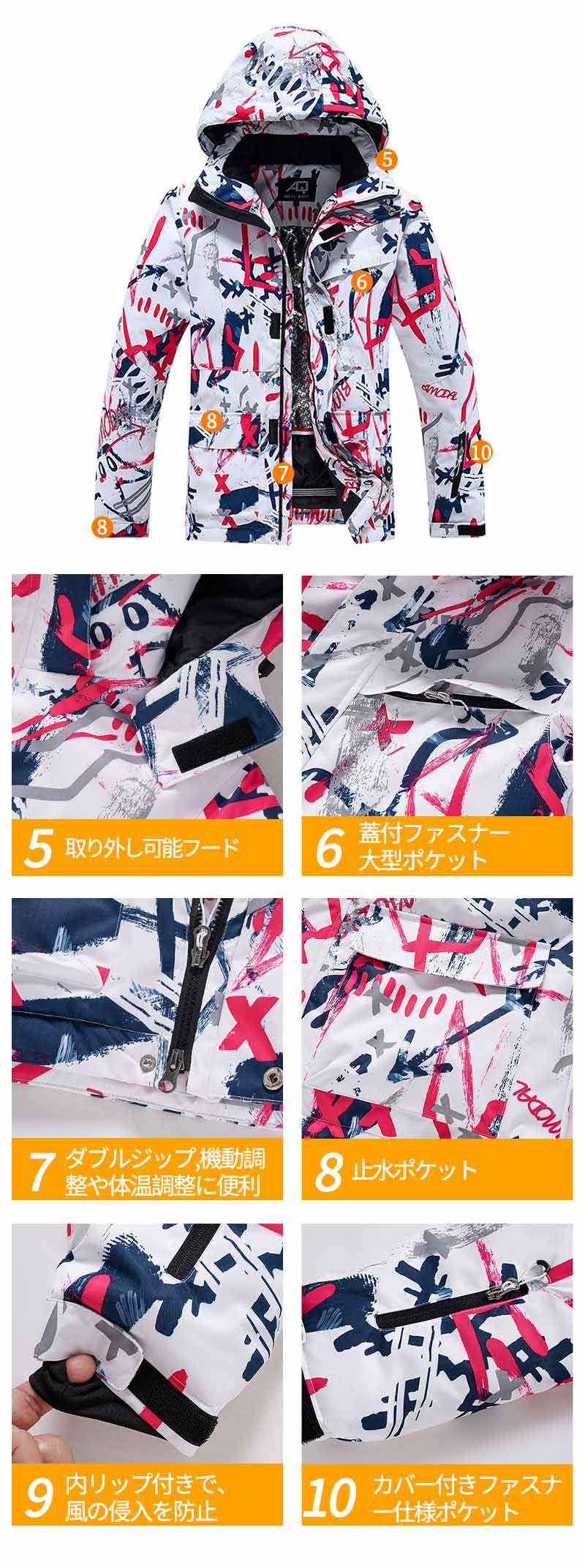 5
6
8
10
7
8

5 取り外し可能フード

6 蓋付ファスナー大型ポケット

7 ダブルジップ,機動調整や体温調整に便利

8 止水ポケット

9 内リップ付きで、風の侵入を防止

10 カバー付きファスナー仕様ポケット