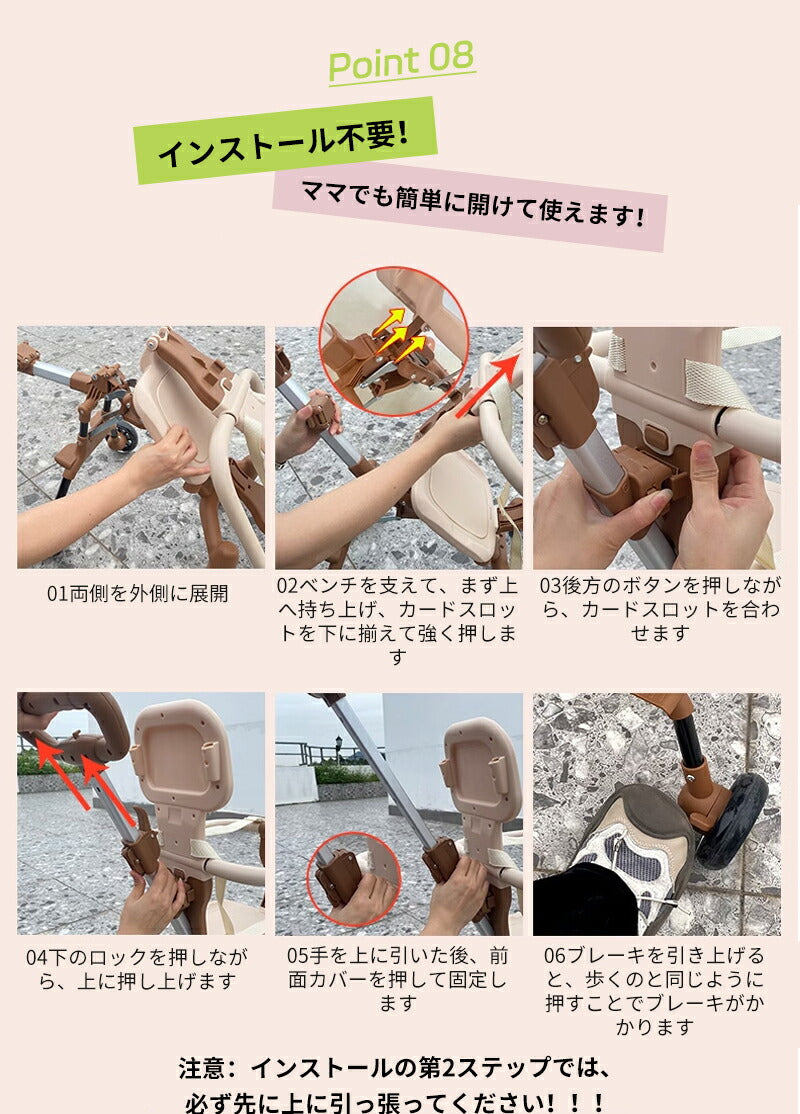 Point 08

インストール不要!

ママでも簡単に開けて使えます!

01両側を外側に展開

02ベンチを支えて、まず上へ持ち上げ、カードスロットを下に揃えて強く押します

03後方のボタンを押しながら、カードスロットを合わせます

04下のロックを押しながら、上に押し上げます

05手を上に引いた後、前面カバーを押して固定します

06ブレーキを引き上げると、歩くのと同じように押すことでブレーキがかかります

注意：インストールの第2ステップでは、必ず先に上に引っ張ってください！！！