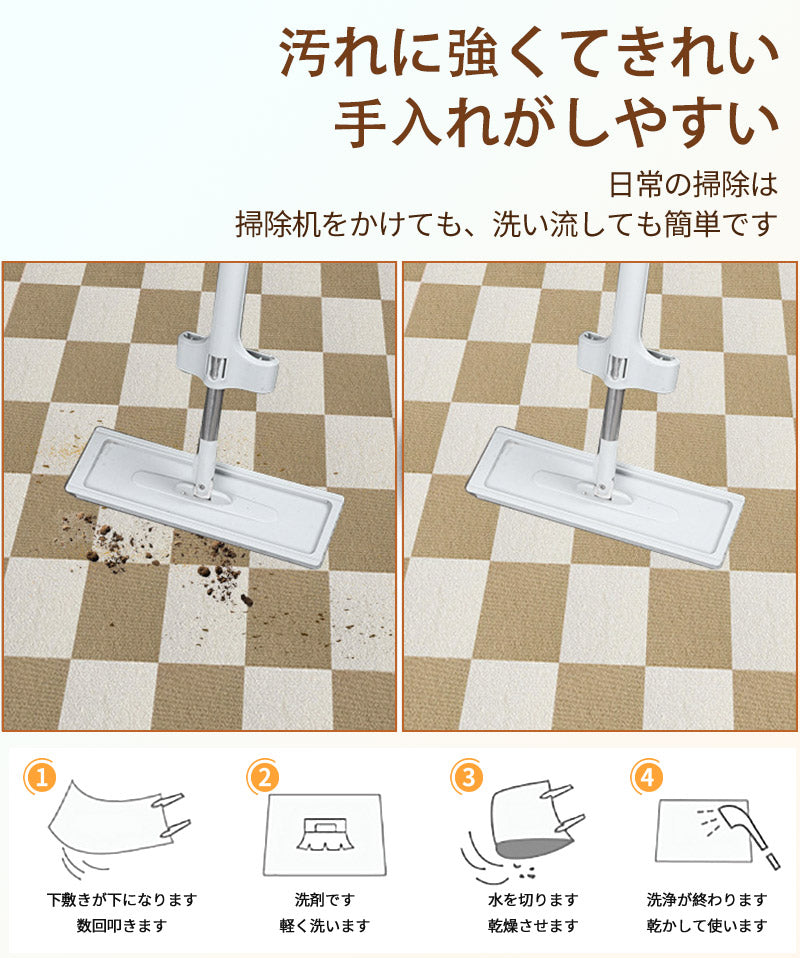 汚れに強くてきれい
手入れがしやすい

日常の掃除は
掃除机をかけても、洗い流しても簡単です

1
下敷きが下になります
数回叩きます

2
洗剤です
軽く洗います

3
水を切ります
乾燥させます

4
洗浄が終わります
乾かして使います