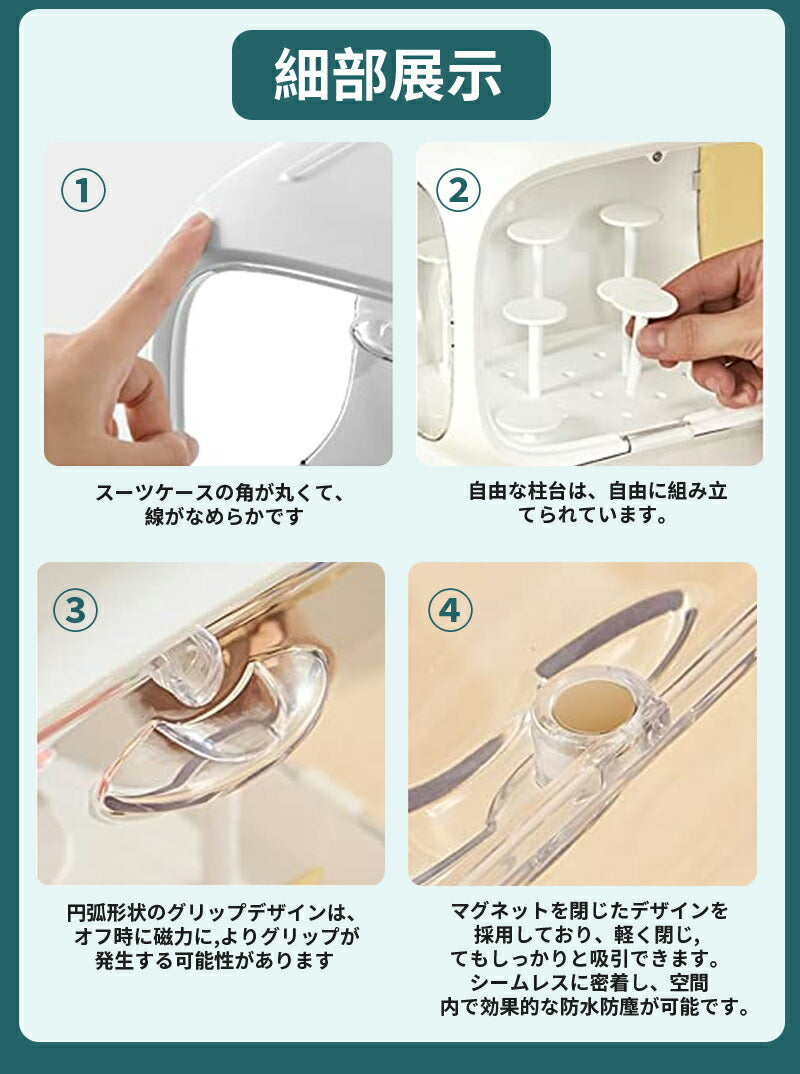 細部展示

①

スーツケースの角が丸くて、線がなめらかです

②

自由な柱台は、自由に組み立てられています。

③

円弧形状のグリップデザインは、オフ時に磁力に,よりグリップが発生する可能性があります

④

マグネットを閉じたデザインを採用しており、軽く閉じ,てもしっかりと吸引できます。シームレスに密着し、空間内で効果的な防水防塵が可能です。