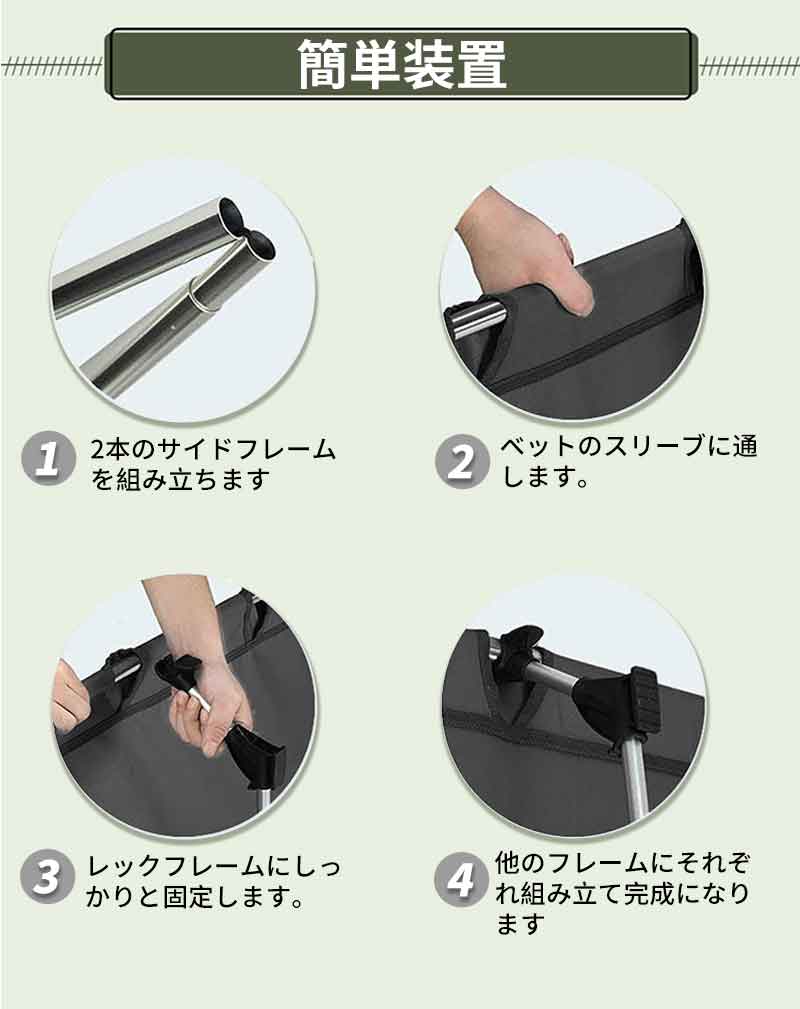 簡単装置

1 2本のサイドフレームを組み立ちます

2 ベットのスリーブに通します。

3 レックフレームにしっかりと固定します。

4 他のフレームにそれぞれ組み立て完成になります