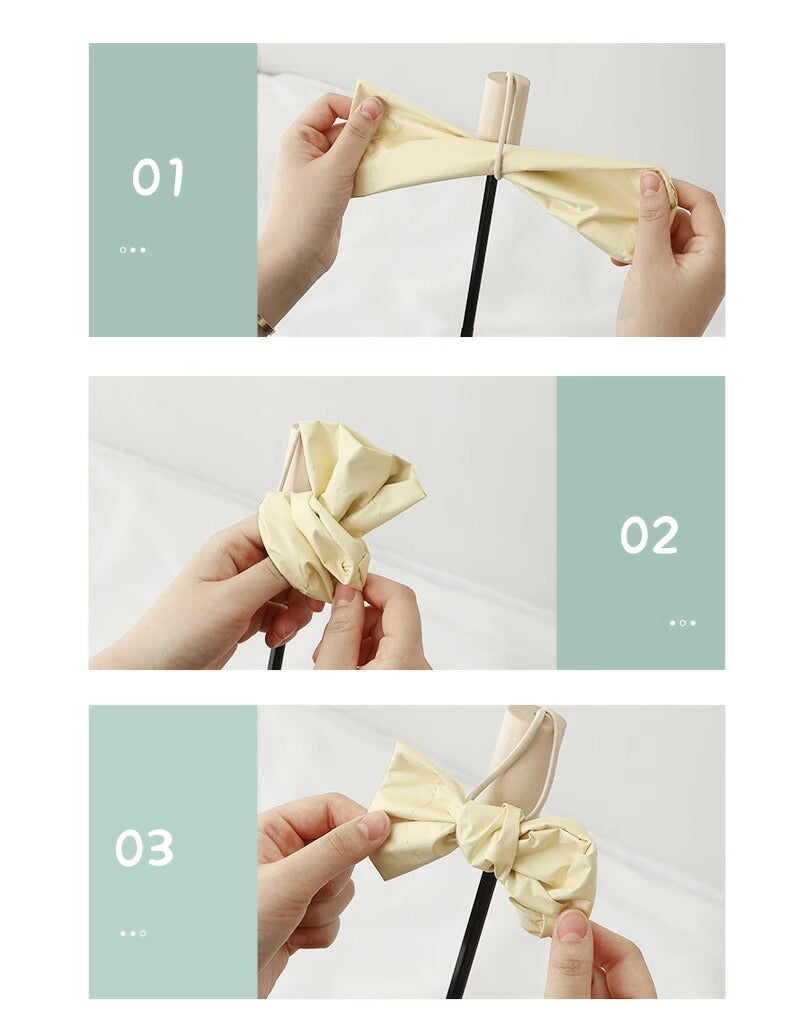 01

02

03