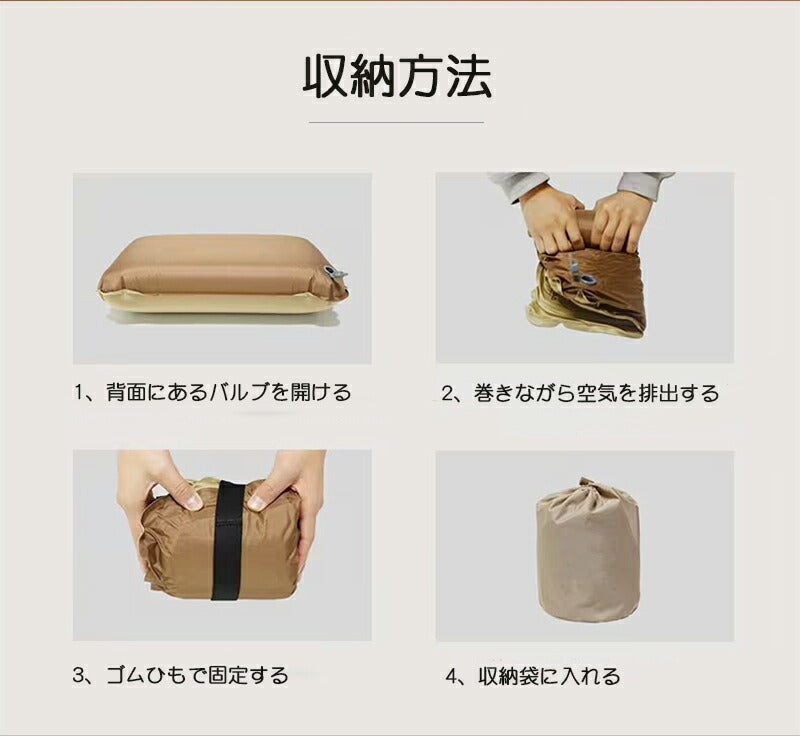 収納方法

1、背面にあるバルブを開ける

2、巻きながら空気を排出する

3、ゴムひもで固定する

4、収納袋に入れる