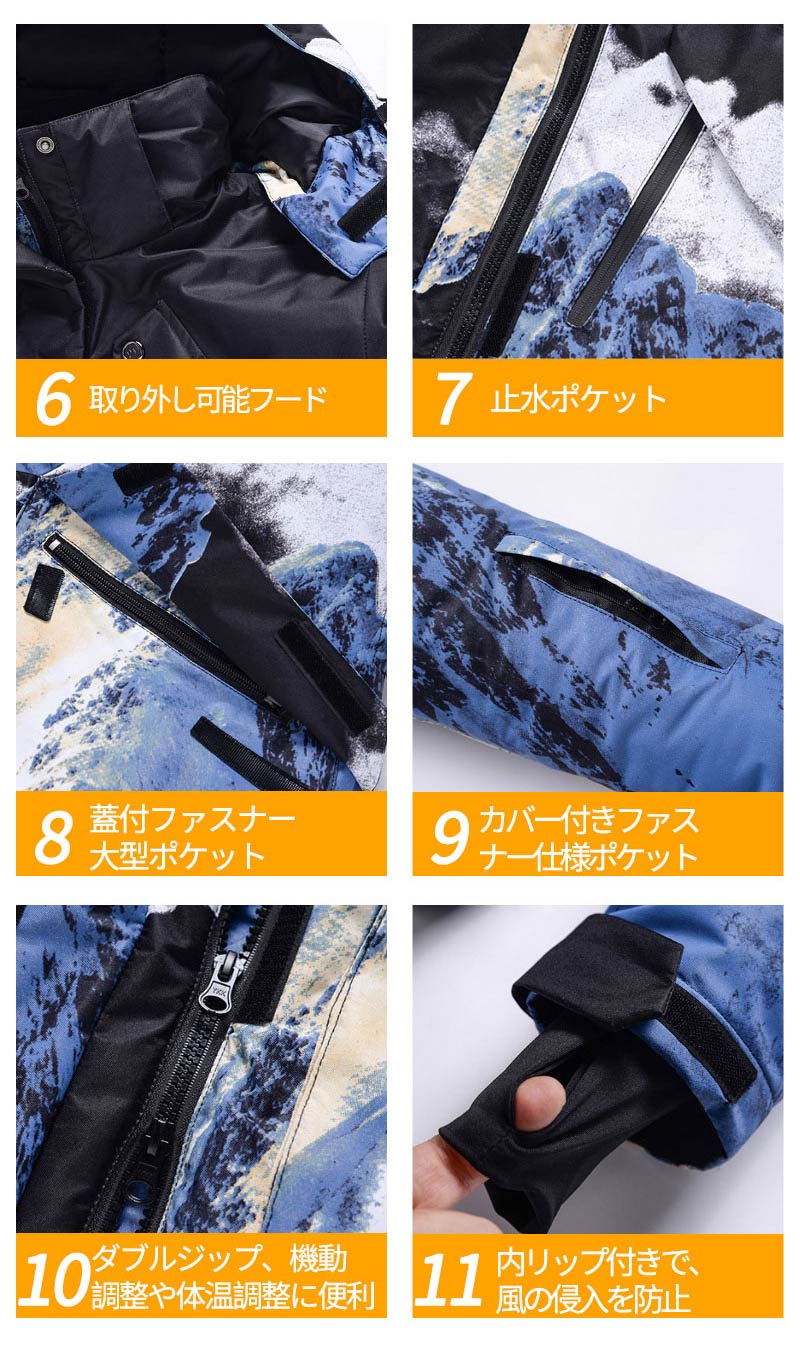 6 取り外し可能フード

7 止水ポケット

8 蓋付ファスナー大型ポケット

9 カバー付きファスナー仕様ポケット

10 ダブルジップ、機動調整や体温調整に便利

11 内リップ付きで、風の侵入を防止