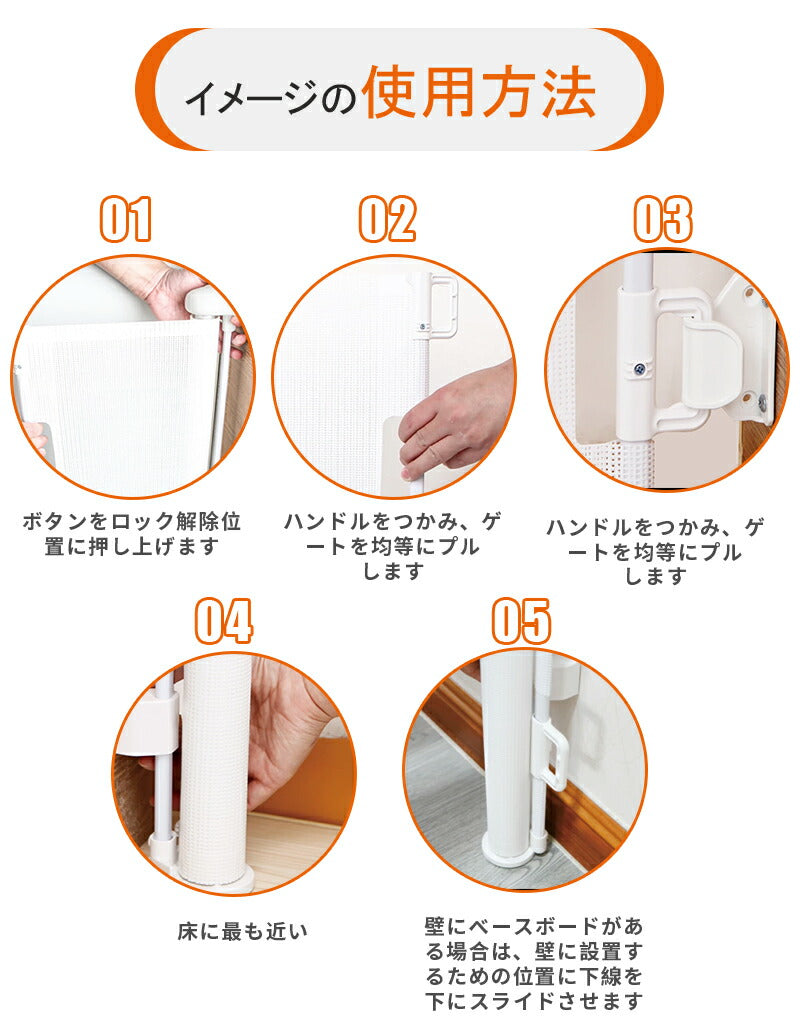 イメージの使用方法

01

ボタンをロック解除位置に押し上げます

02

ハンドルをつかみ、ゲートを均等にプルします

03

ハンドルをつかみ、ゲートを均等にプルします

04

床に最も近い

05

壁にベースボードがある場合は、壁に設置するための位置に下線を下にスライドさせます