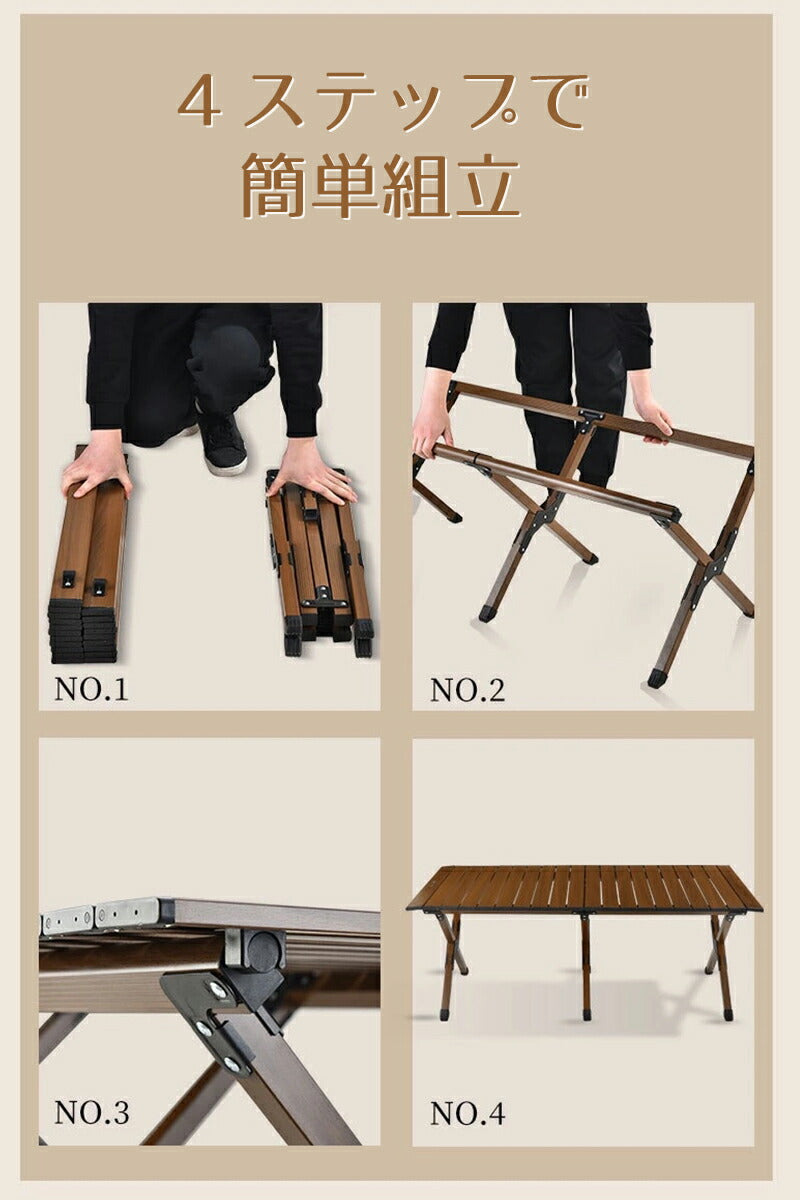 ４ステップで
簡単組立

NO.1

NO.2

NO.3

NO.4