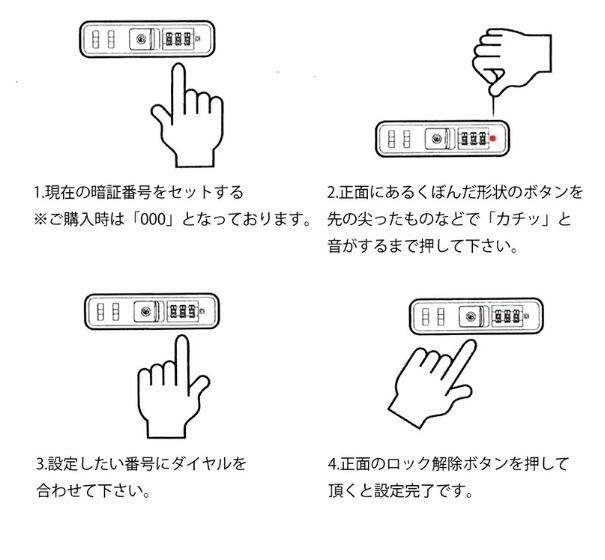 1.現在の暗証番号をセットする
※ご購入時は「000」となっております。

2.正面にあるくぼんだ形状のボタンを先の尖ったものなどで「カチッ」と音がするまで押して下さい。

3.設定したい番号にダイヤルを合わせて下さい。

4.正面のロック解除ボタンを押して頂くと設定完了です。