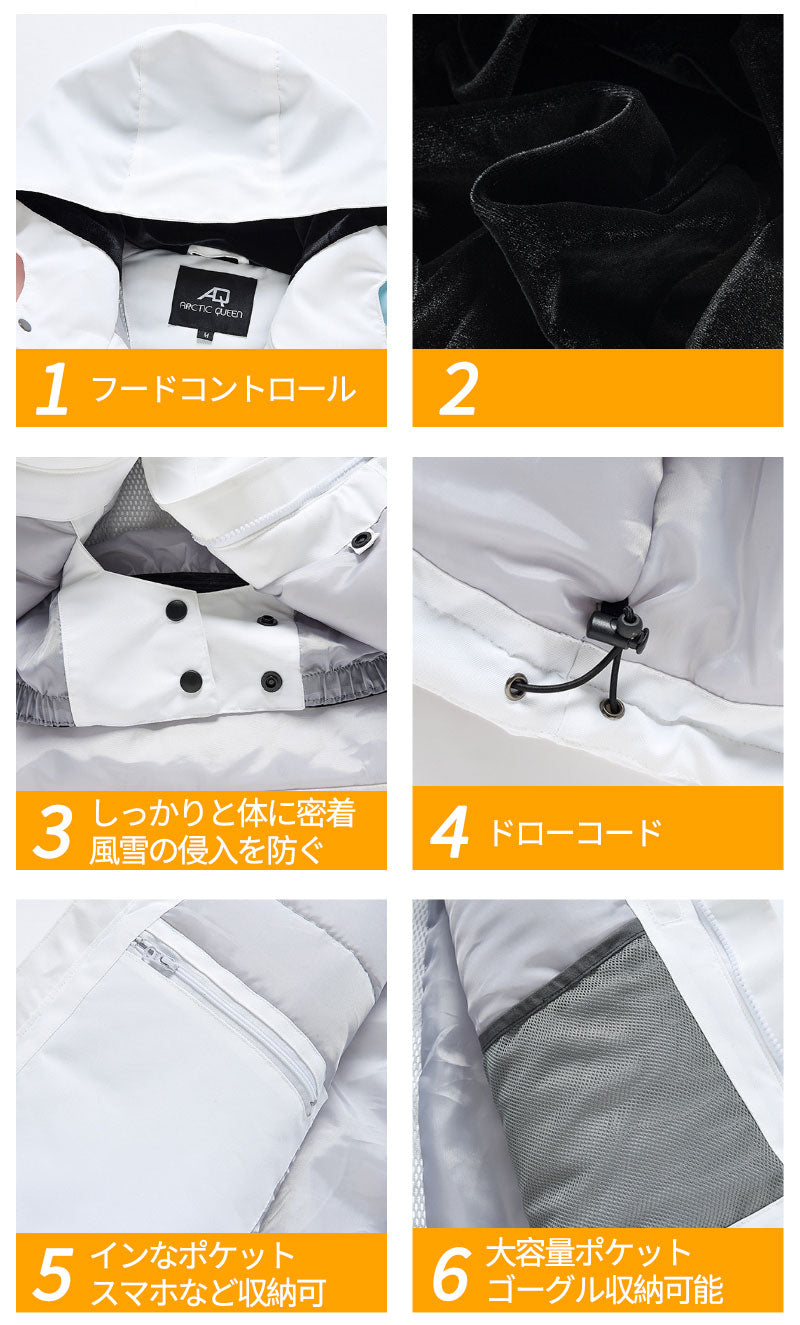 AQ
ARCTIC QUEEN
M

1 フードコントロール

2

3 しっかりと体に密着
風雪の侵入を防ぐ

4 ドローコード

5 インなポケット
スマホなど収納可

6 大容量ポケット
ゴーグル収納可能