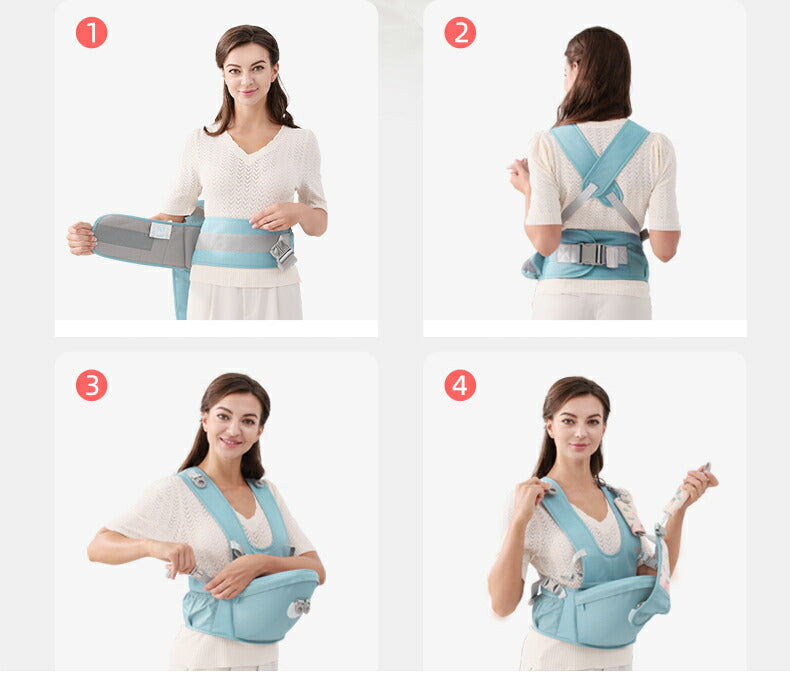 1

2

3

4