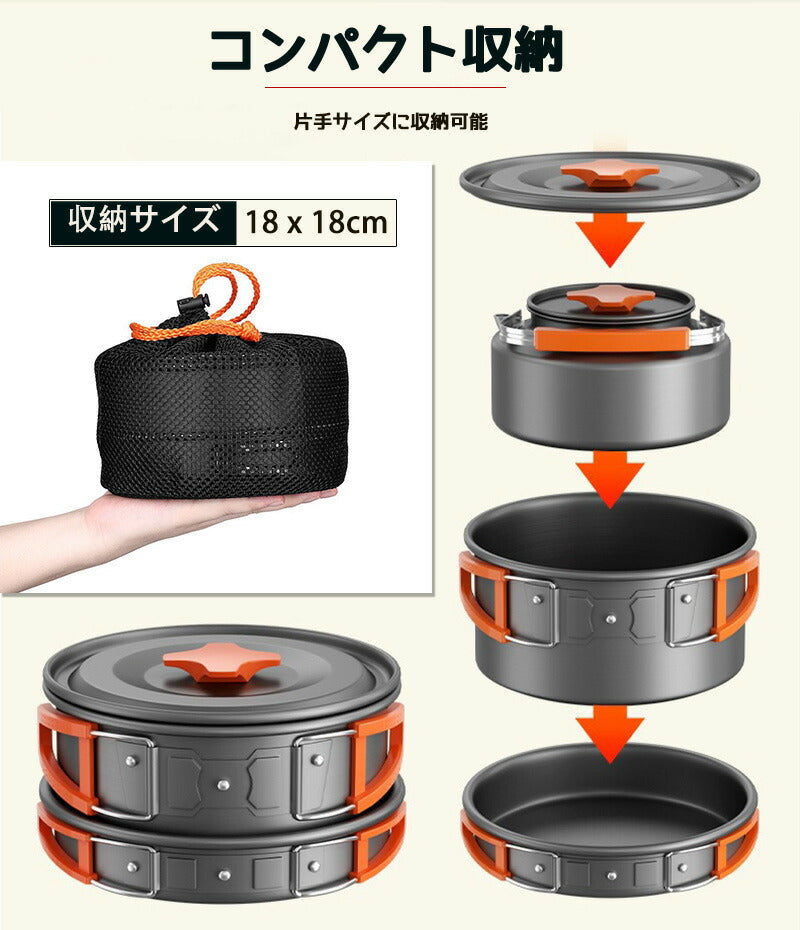 コンパクト収納

片手サイズに収納可能

収納サイズ 18 x 18cm