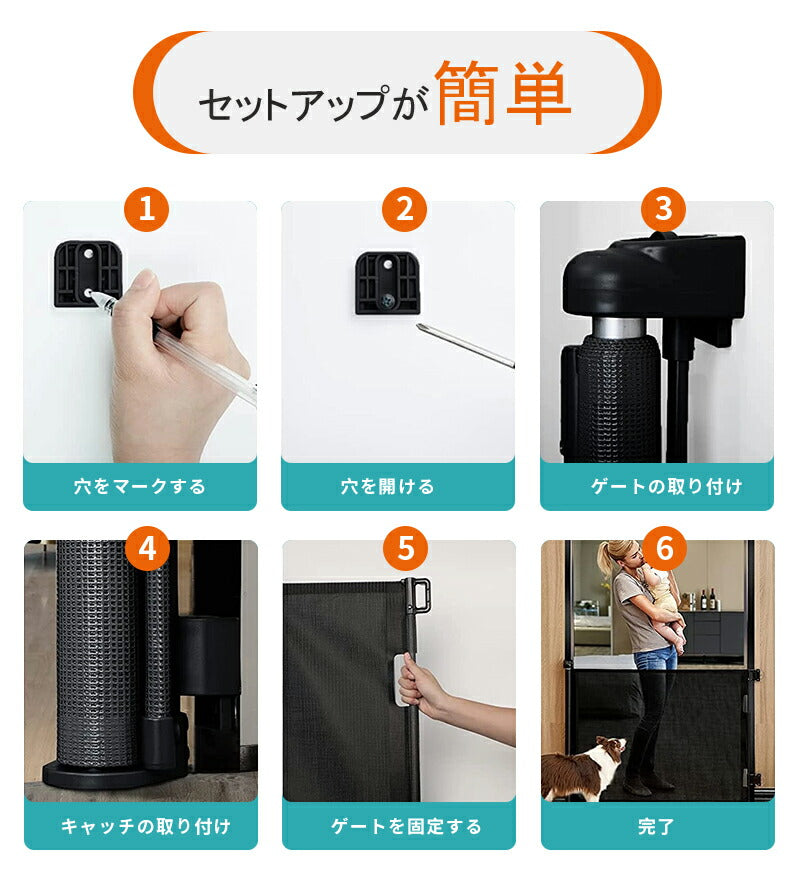 セットアップが簡単

1
穴をマークする

2
穴を開ける

3
ゲートの取り付け

4
キャッチの取り付け

5
ゲートを固定する

6
完了