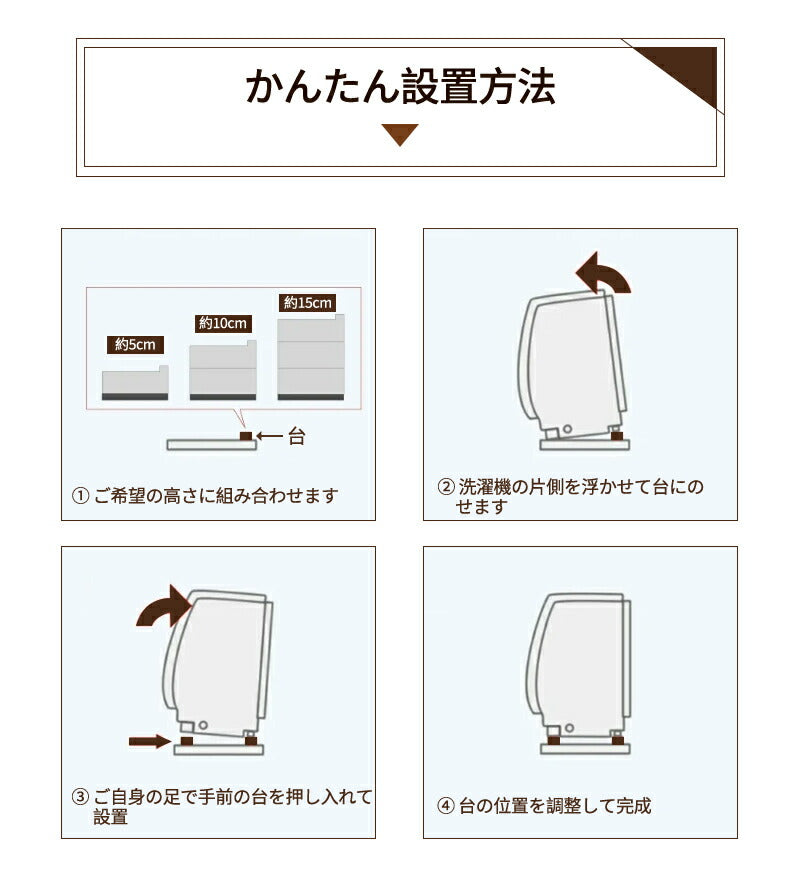 かんたん設置方法

約5cm
約10cm
約15cm
台

① ご希望の高さに組み合わせます

② 洗濯機の片側を浮かせて台にのせます

③ ご自身の足で手前の台を押し入れて設置

④ 台の位置を調整して完成