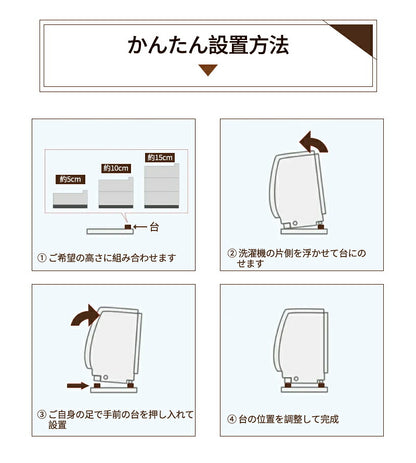 かんたん設置方法

約5cm
約10cm
約15cm
台
① ご希望の高さに組み合わせます

② 洗濯機の片側を浮かせて台にのせます

③ ご自身の足で手前の台を押し入れて設置

④ 台の位置を調整して完成